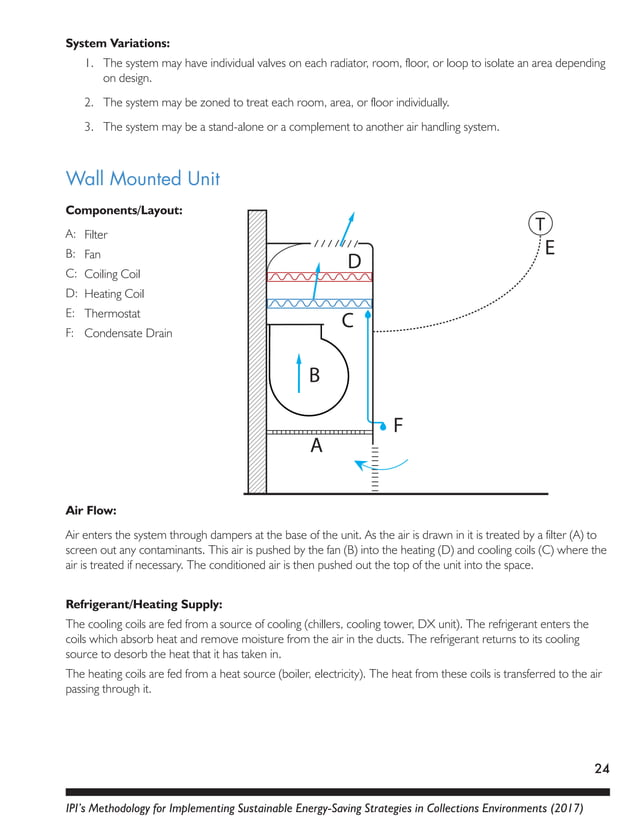 **System Variations:**

1. The system may have individual valves on each radiator, room, floor, or loop to isolate an area depending on design.

2. The system may be zoned to treat each room, area, or floor individually.

3. The system may be a stand-alone or a complement to another air handling system.

Wall Mounted Unit

**Components/Layout:**

A: Filter
B: Fan
C: Coiling Coil
D: Heating Coil
E: Thermostat
F: Condensate Drain

T
E
D
C
B
F
A

**Air Flow:**

Air enters the system through dampers at the base of the unit. As the air is drawn in it is treated by a filter (A) to screen out any contaminants. This air is pushed by the fan (B) into the heating (D) and cooling coils (C) where the air is treated if necessary. The conditioned air is then pushed out the top of the unit into the space.

**Refrigerant/Heating Supply:**

The cooling coils are fed from a source of cooling (chillers, cooling tower, DX unit). The refrigerant enters the coils which absorb heat and remove moisture from the air in the ducts. The refrigerant returns to its cooling source to desorb the heat that it has taken in.

The heating coils are fed from a heat source (boiler, electricity). The heat from these coils is transferred to the air passing through it.

24

IPI's Methodology for Implementing Sustainable Energy-Saving Strategies in Collections Environments (2017)