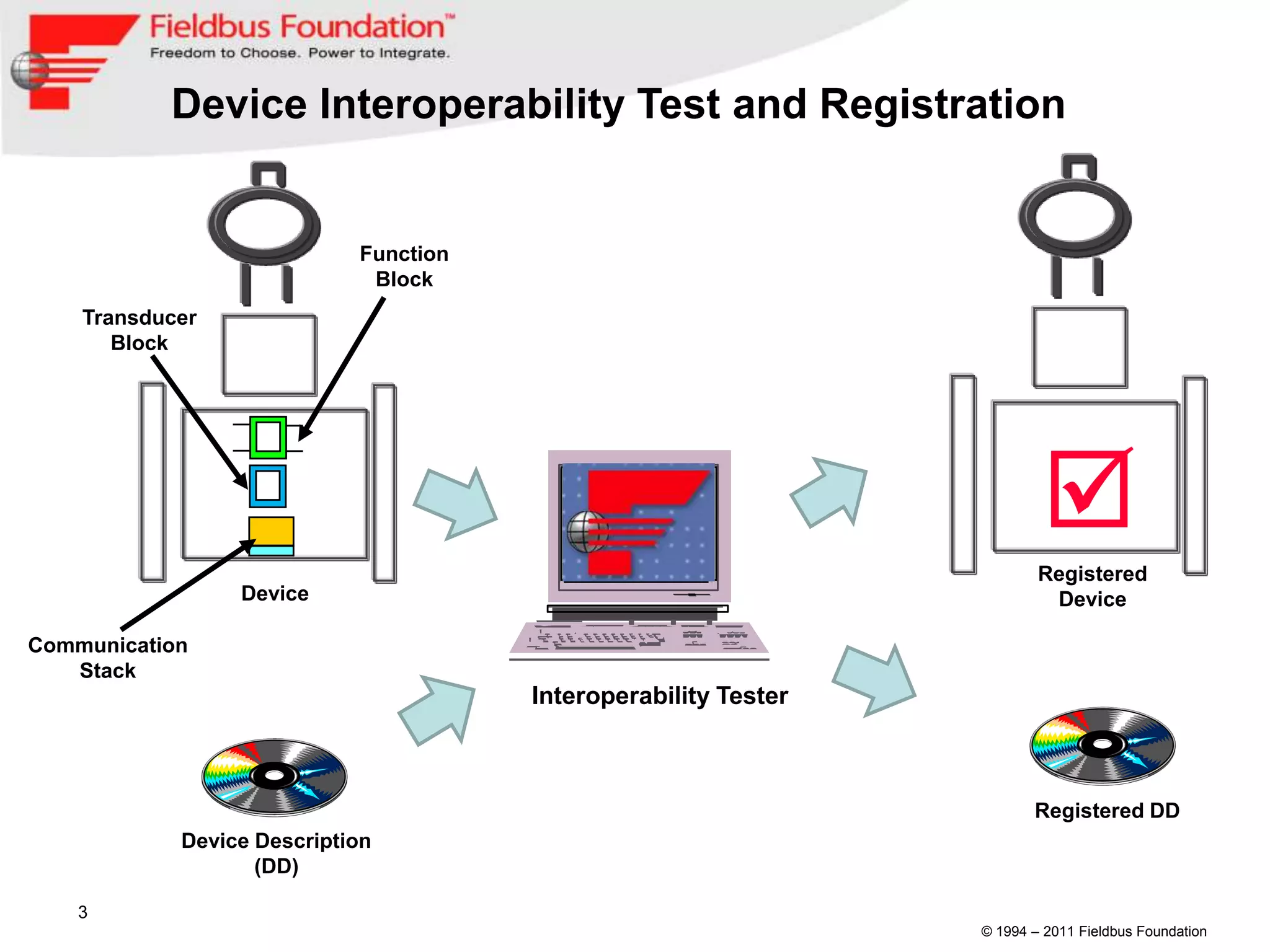 Fieldbus Foundation™
Freedom to Choose. Power to Integrate.

Device Interoperability Test and Registration

Function Block

Transducer Block

Device

Communication Stack

Device Description (DD)

Interoperability Tester

Registered Device

Registered DD

3

© 1994 – 2011 Fieldbus Foundation