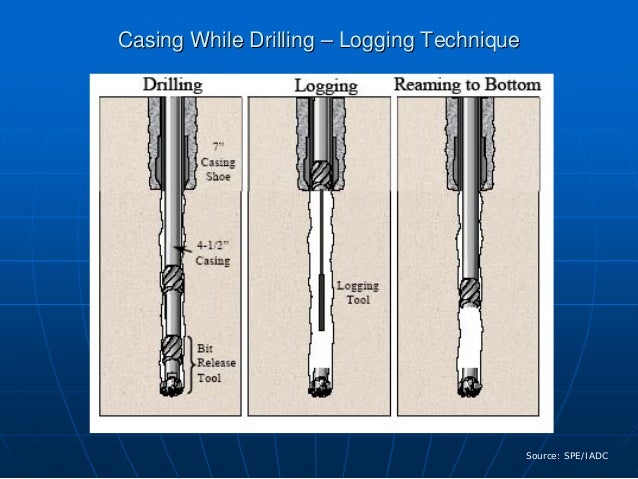 Casing While Drilling – Logging Technique

Drilling

7" Casing Shoe

4-1/2" Casing

Bit Release Tool

Logging

Logging Tool

Reaming to Bottom

Source: SPE/IADC