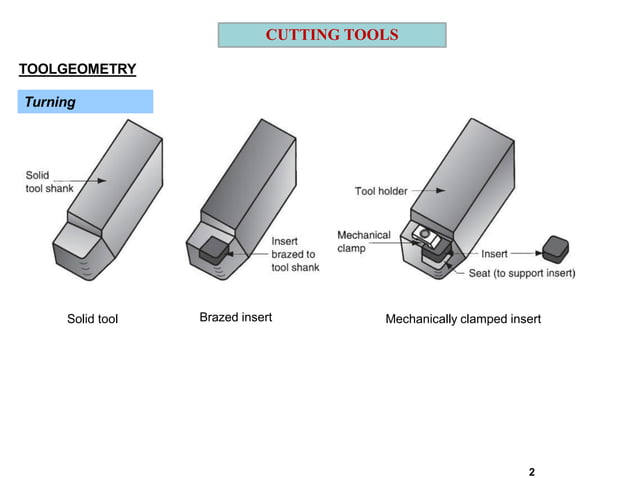 CUTTING TOOLS

TOOLGEOMETRY

Turning

Solid tool shank

Insert brazed to tool shank

Tool holder

Mechanical clamp

Insert

Seat (to support insert)

Solid tool

Brazed insert

Mechanically clamped insert

2