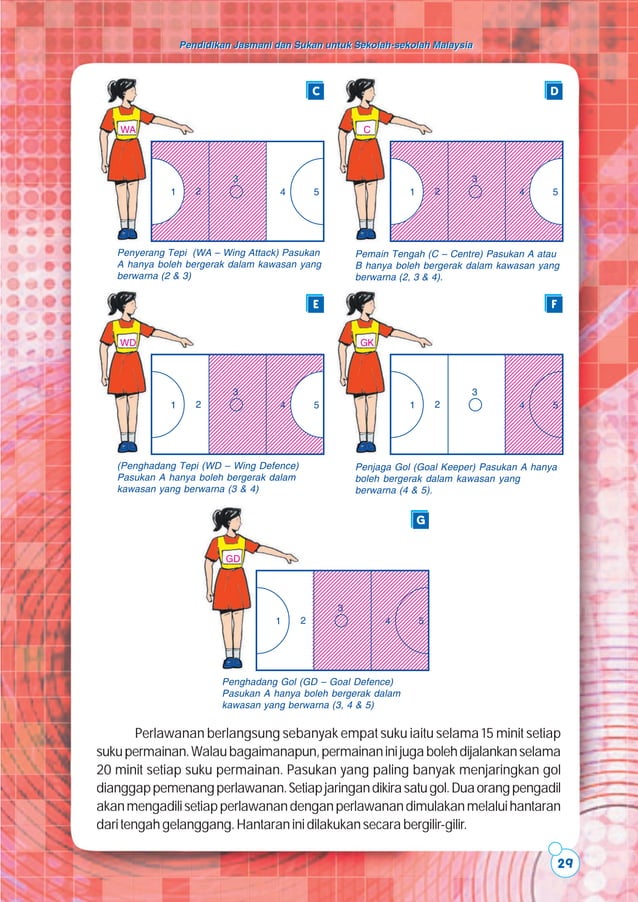 Pendidikan Jasmani dan Sukan untuk Sekolah-sekolah Malaysia

C

WA

1 2 3 4 5

Penyerang Tepi (WA – Wing Attack) Pasukan A hanya boleh bergerak dalam kawasan yang berwarna (2 & 3)

D

C

1 2 3 4 5

Pemain Tengah (C – Centre) Pasukan A atau B hanya boleh bergerak dalam kawasan yang berwarna (2, 3 & 4).

E

WD

1 2 3 4 5

(Penghadang Tepi (WD – Wing Defence) Pasukan A hanya boleh bergerak dalam kawasan yang berwarna (3 & 4)

F

GK

1 2 3 4 5

Penjaga Gol (Goal Keeper) Pasukan A hanya boleh bergerak dalam kawasan yang berwarna (4 & 5).

G

GD

1 2 3 4 5

Penghadang Gol (GD – Goal Defence) Pasukan A hanya boleh bergerak dalam kawasan yang berwarna (3, 4 & 5)

Perlawanan berlangsung sebanyak empat suku iaitu selama 15 minit setiap suku permainan. Walau bagaimanapun, permainan ini juga boleh dijalankan selama 20 minit setiap suku permainan. Pasukan yang paling banyak menjaringkan gol dianggap pemenang perlawanan. Setiap jaringan dikira satu gol. Dua orang pengadil akan mengadili setiap perlawanan dengan perlawanan dimulakan melalui hantaran dari tengah gelanggang. Hantaran ini dilakukan secara bergilir-gilir.

29