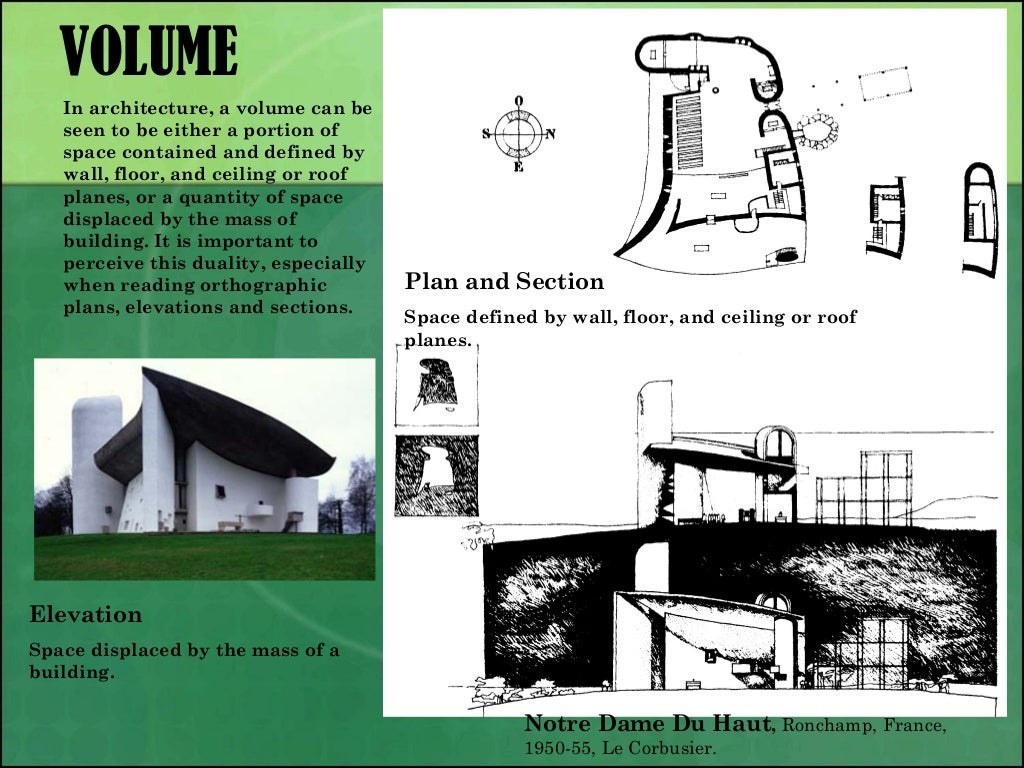 VOLUME

In architecture, a volume can be seen to be either a portion of space contained and defined by wall, floor, and ceiling or roof planes, or a quantity of space displaced by the mass of building. It is important to perceive this duality, especially when reading orthographic plans, elevations and sections.

O
S N
E

Plan and Section

Space defined by wall, floor, and ceiling or roof planes.

Elevation

Space displaced by the mass of a building.

Notre Dame Du Haut, Ronchamp, France, 1950-55, Le Corbusier.