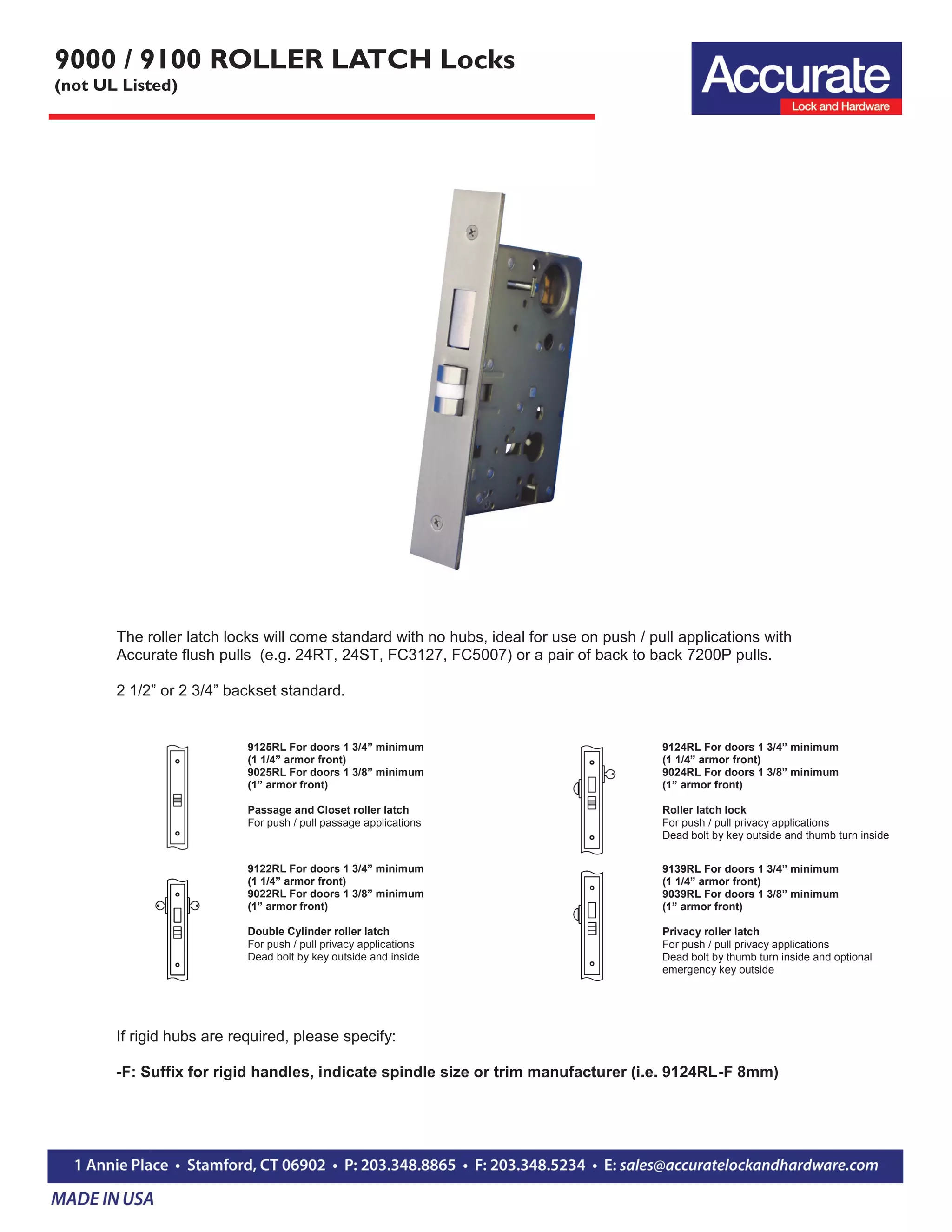 9000 / 9100 ROLLER LATCH Locks
(not UL Listed)

Accurate
Lock and Hardware

The roller latch locks will come standard with no hubs, ideal for use on push / pull applications with Accurate flush pulls (e.g. 24RT, 24ST, FC3127, FC5007) or a pair of back to back 7200P pulls.

2 1/2” or 2 3/4” backset standard.

9125RL For doors 1 3/4” minimum
(1 1/4” armor front)
9025RL For doors 1 3/8” minimum
(1” armor front)

Passage and Closet roller latch
For push / pull passage applications

9122RL For doors 1 3/4” minimum
(1 1/4” armor front)
9022RL For doors 1 3/8” minimum
(1” armor front)

Double Cylinder roller latch
For push / pull privacy applications
Dead bolt by key outside and inside

9124RL For doors 1 3/4” minimum
(1 1/4” armor front)
9024RL For doors 1 3/8” minimum
(1” armor front)

Roller latch lock
For push / pull privacy applications
Dead bolt by key outside and thumb turn inside

9139RL For doors 1 3/4” minimum
(1 1/4” armor front)
9039RL For doors 1 3/8” minimum
(1” armor front)

Privacy roller latch
For push / pull privacy applications
Dead bolt by thumb turn inside and optional emergency key outside

If rigid hubs are required, please specify:

-F: Suffix for rigid handles, indicate spindle size or trim manufacturer (i.e. 9124RL-F 8mm)

1 Annie Place • Stamford, CT 06902 • P: 203.348.8865 • F: 203.348.5234 • E: sales@accuratelockandhardware.com

MADE IN USA