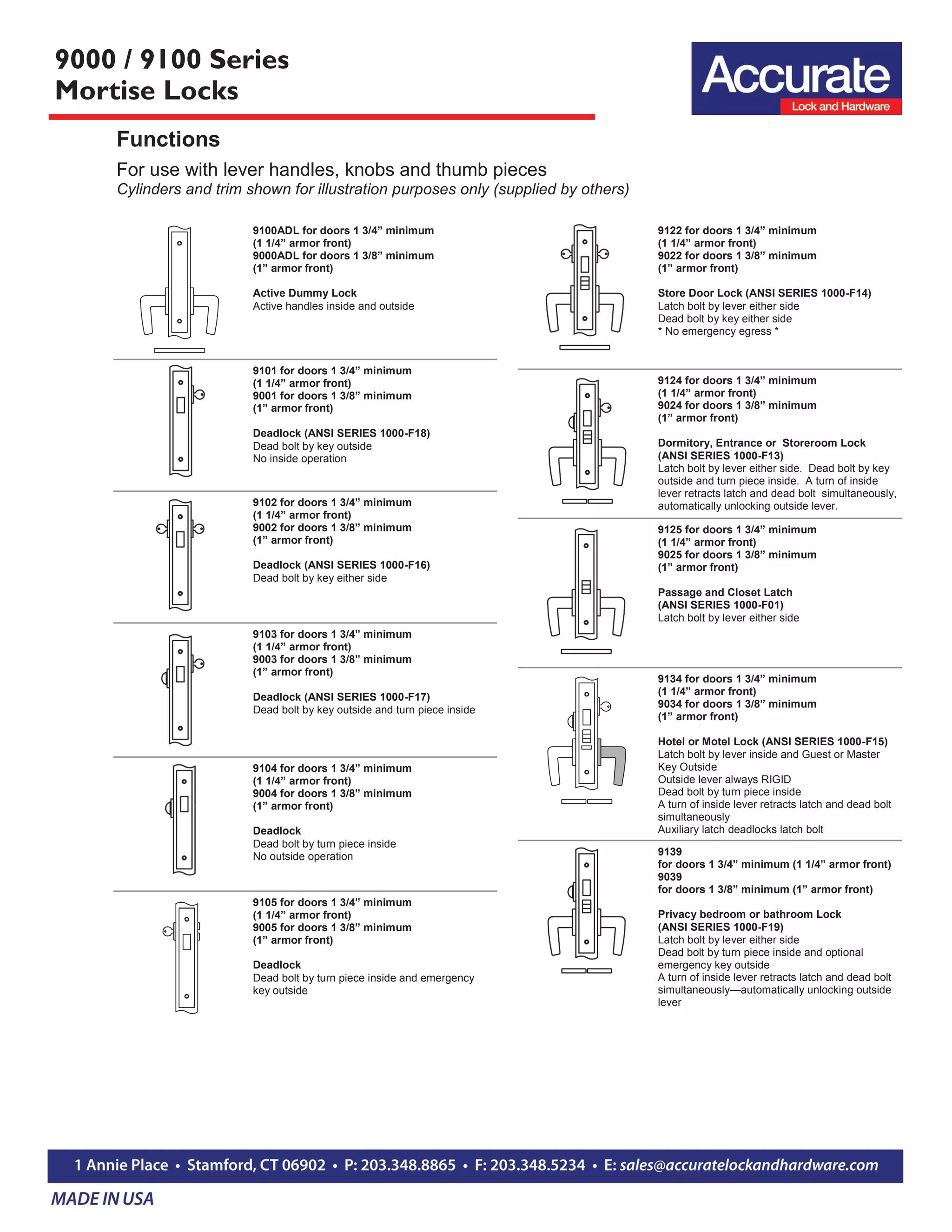 9000 / 9100 Series
Mortise Locks

Accurate
Lock and Hardware

Functions

For use with lever handles, knobs and thumb pieces
Cylinders and trim shown for illustration purposes only (supplied by others)

9100ADL for doors 1 3/4” minimum (1 1/4” armor front)
9000ADL for doors 1 3/8” minimum (1” armor front)

Active Dummy Lock
Active handles inside and outside

9101 for doors 1 3/4” minimum (1 1/4” armor front)
9001 for doors 1 3/8” minimum (1” armor front)

Deadlock (ANSI SERIES 1000-F18)
Dead bolt by key outside
No inside operation

9102 for doors 1 3/4” minimum (1 1/4” armor front)
9002 for doors 1 3/8” minimum (1” armor front)

Deadlock (ANSI SERIES 1000-F16)
Dead bolt by key either side

9103 for doors 1 3/4” minimum (1 1/4” armor front)
9003 for doors 1 3/8” minimum (1” armor front)

Deadlock (ANSI SERIES 1000-F17)
Dead bolt by key outside and turn piece inside

9104 for doors 1 3/4” minimum (1 1/4” armor front)
9004 for doors 1 3/8” minimum (1” armor front)

Deadlock
Dead bolt by turn piece inside
No outside operation

9105 for doors 1 3/4” minimum (1 1/4” armor front)
9005 for doors 1 3/8” minimum (1” armor front)

Deadlock
Dead bolt by turn piece inside and emergency key outside

9122 for doors 1 3/4” minimum (1 1/4” armor front)
9022 for doors 1 3/8” minimum (1” armor front)

Store Door Lock (ANSI SERIES 1000-F14)
Latch bolt by lever either side
Dead bolt by key either side
* No emergency egress *

9124 for doors 1 3/4” minimum (1 1/4” armor front)
9024 for doors 1 3/8” minimum (1” armor front)

Dormitory, Entrance or Storeroom Lock (ANSI SERIES 1000-F13)
Latch bolt by lever either side. Dead bolt by key outside and turn piece inside. A turn of inside lever retracts latch and dead bolt simultaneously, automatically unlocking outside lever.

9125 for doors 1 3/4” minimum (1 1/4” armor front)
9025 for doors 1 3/8” minimum (1” armor front)

Passage and Closet Latch (ANSI SERIES 1000-F01)
Latch bolt by lever either side

9134 for doors 1 3/4” minimum (1 1/4” armor front)
9034 for doors 1 3/8” minimum (1” armor front)

Hotel or Motel Lock (ANSI SERIES 1000-F15)
Latch bolt by lever inside and Guest or Master Key Outside
Outside lever always RIGID
Dead bolt by turn piece inside
A turn of inside lever retracts latch and dead bolt simultaneously
Auxiliary latch deadlocks latch bolt

9139
for doors 1 3/4” minimum (1 1/4” armor front)
9039
for doors 1 3/8” minimum (1” armor front)

Privacy bedroom or bathroom Lock (ANSI SERIES 1000-F19)
Latch bolt by lever either side
Dead bolt by turn piece inside and optional emergency key outside
A turn of inside lever retracts latch and dead bolt simultaneously—automatically unlocking outside lever

1 Annie Place • Stamford, CT 06902 • P: 203.348.8865 • F: 203.348.5234 • E: sales@accuratelockandhardware.com

MADE IN USA