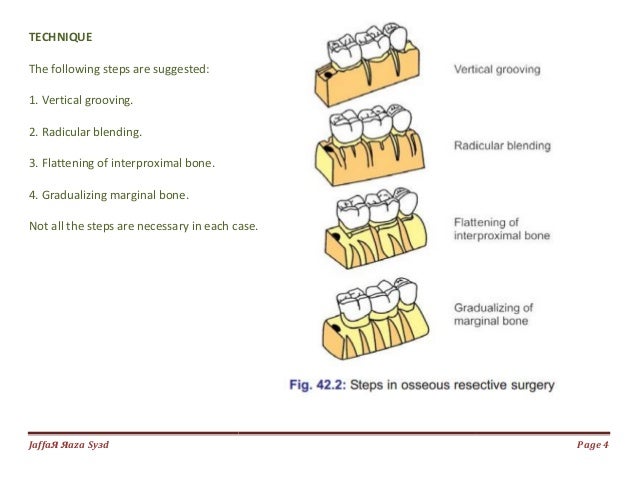 TECHNIQUE

The following steps are suggested:

1. Vertical grooving.

2. Radicular blending.

3. Flattening of interproximal bone.

4. Gradualizing marginal bone.

Not all the steps are necessary in each case.

Vertical grooving

Radicular blending

Flattening of interproximal bone

Gradualizing of marginal bone

Fig. 42.2: Steps in osseous resective surgery

JaffaЯ Яaza Syзd

Page 4