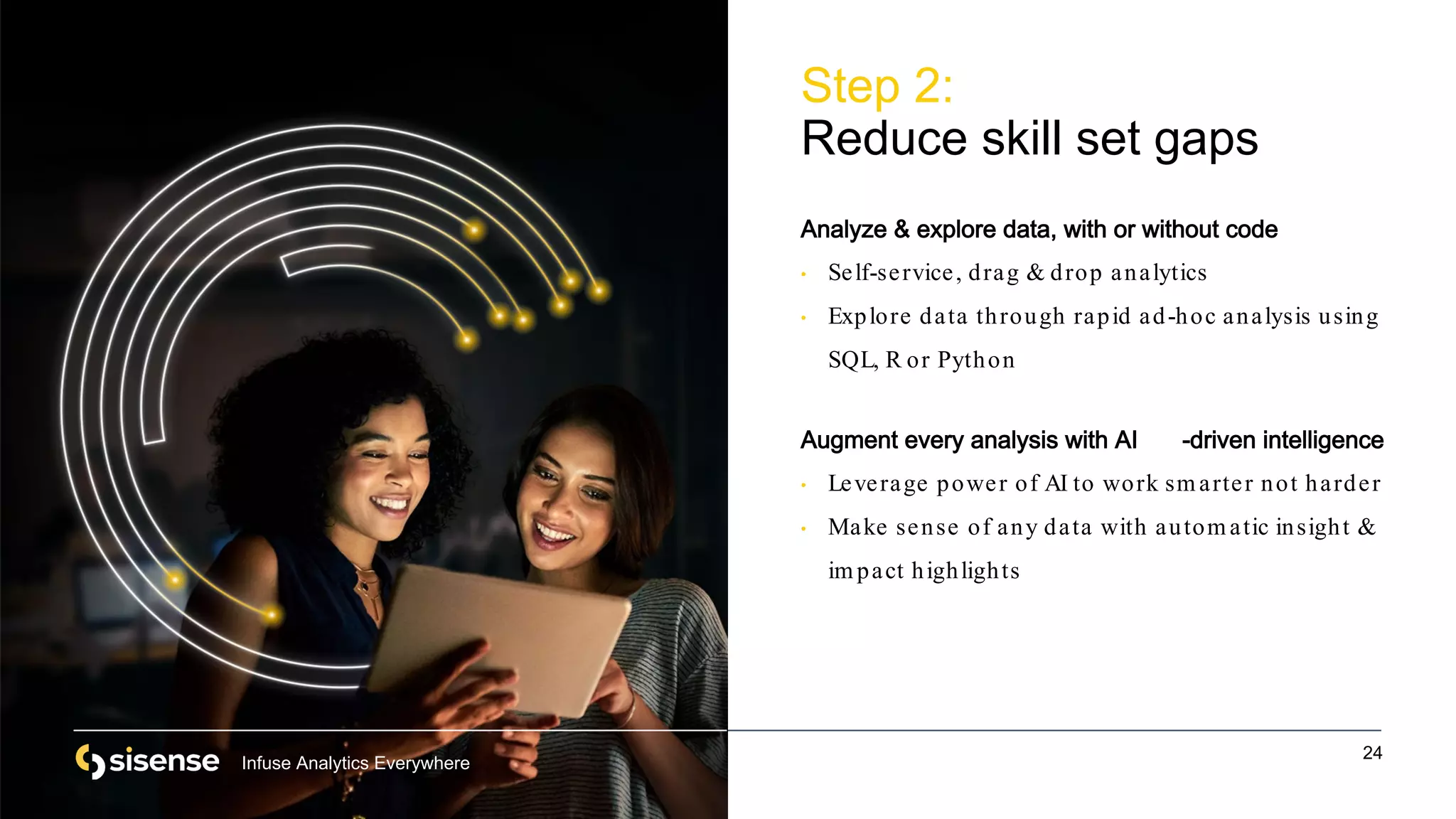 Step 2:
Reduce skill set gaps

Analyze & explore data, with or without code

• Self-service, drag & drop analytics
• Explore data through rapid ad-hoc analysis using SQL, R or Python

Augment every analysis with AI -driven intelligence

• Leverage power of AI to work smarter not harder
• Make sense of any data with automatic insight & impact highlights

sisense Infuse Analytics Everywhere

24