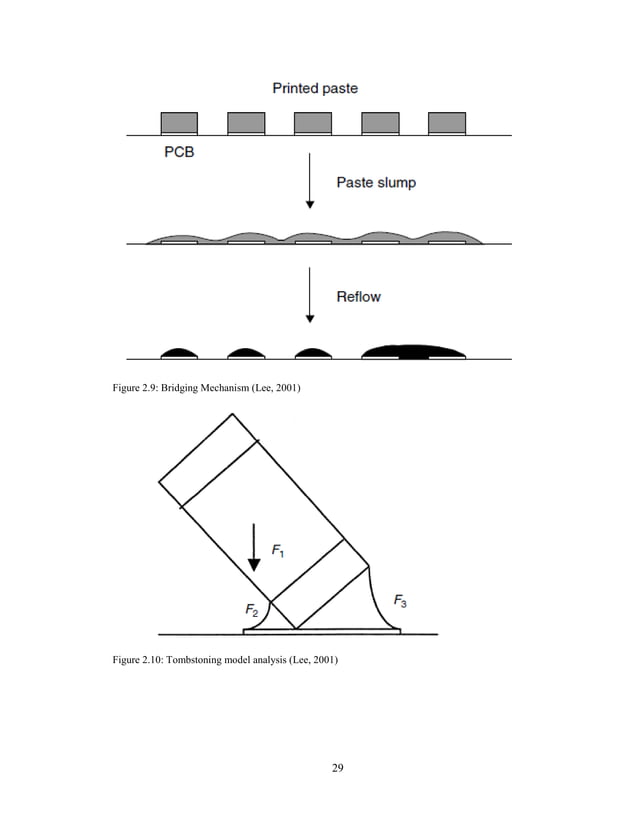 Printed paste

PCB

Paste slump

Reflow

Figure 2.9: Bridging Mechanism (Lee, 2001)

$F_1$

$F_2$

$F_3$

Figure 2.10: Tombstoning model analysis (Lee, 2001)

29