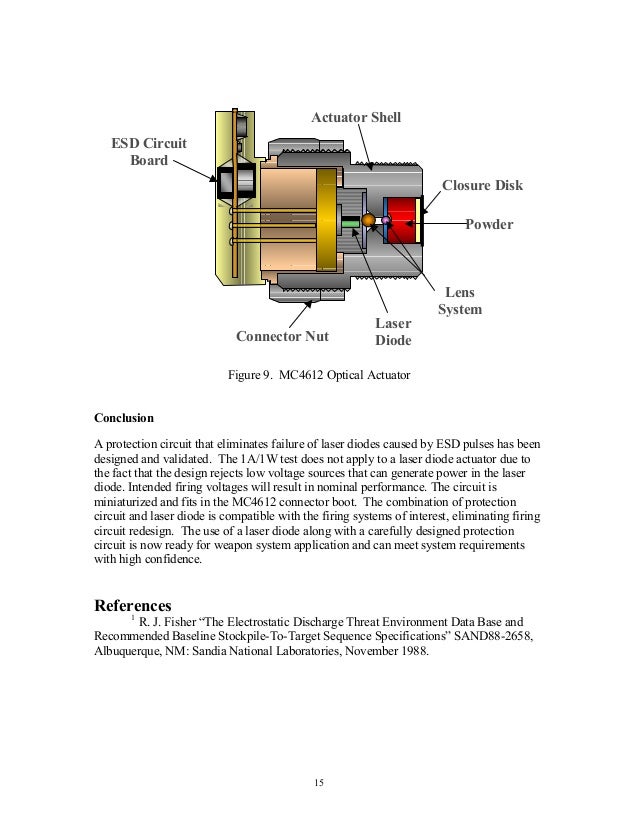 Actuator Shell

ESD Circuit Board

Closure Disk

Powder

Lens System

Laser Diode

Connector Nut

Figure 9. MC4612 Optical Actuator

Conclusion

A protection circuit that eliminates failure of laser diodes caused by ESD pulses has been designed and validated. The 1A/1W test does not apply to a laser diode actuator due to the fact that the design rejects low voltage sources that can generate power in the laser diode. Intended firing voltages will result in nominal performance. The circuit is miniaturized and fits in the MC4612 connector boot. The combination of protection circuit and laser diode is compatible with the firing systems of interest, eliminating firing circuit redesign. The use of a laser diode along with a carefully designed protection circuit is now ready for weapon system application and can meet system requirements with high confidence.

References

$^1$ R. J. Fisher "The Electrostatic Discharge Threat Environment Data Base and Recommended Baseline Stockpile-To-Target Sequence Specifications" SAND88-2658, Albuquerque, NM: Sandia National Laboratories, November 1988.

15