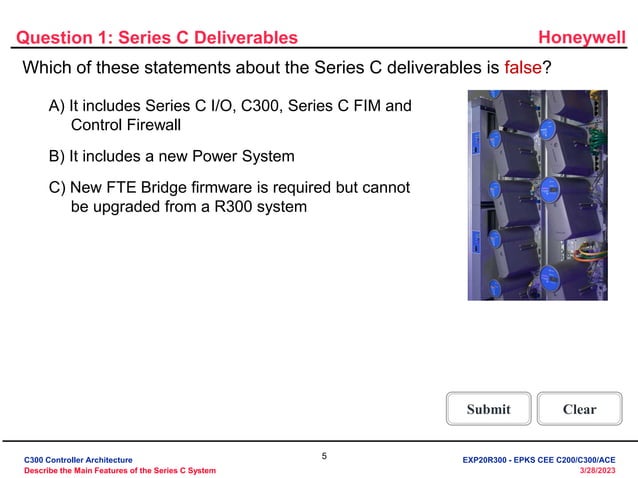 Question 1: Series C Deliverables

Honeywell

Which of these statements about the Series C deliverables is false?

A) It includes Series C I/O, C300, Series C FIM and Control Firewall

B) It includes a new Power System

C) New FTE Bridge firmware is required but cannot be upgraded from a R300 system

Submit

Clear

C300 Controller Architecture
Describe the Main Features of the Series C System

5

EXP20R300 - EPKS CEE C200/C300/ACE
3/28/2023