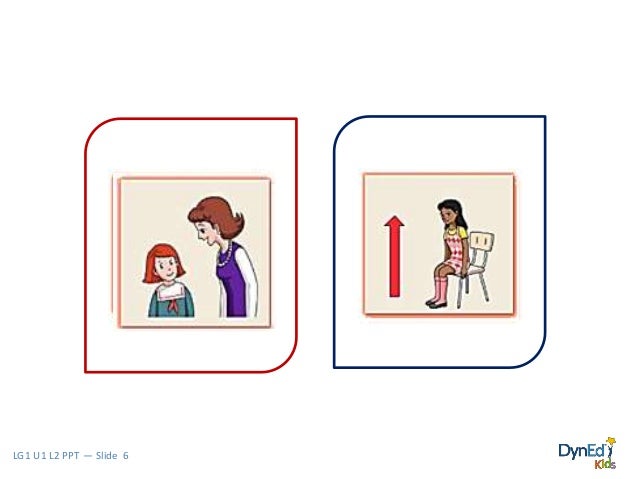 LG 1 U 1 L2 PPT — Slide 6

DynEd Kids