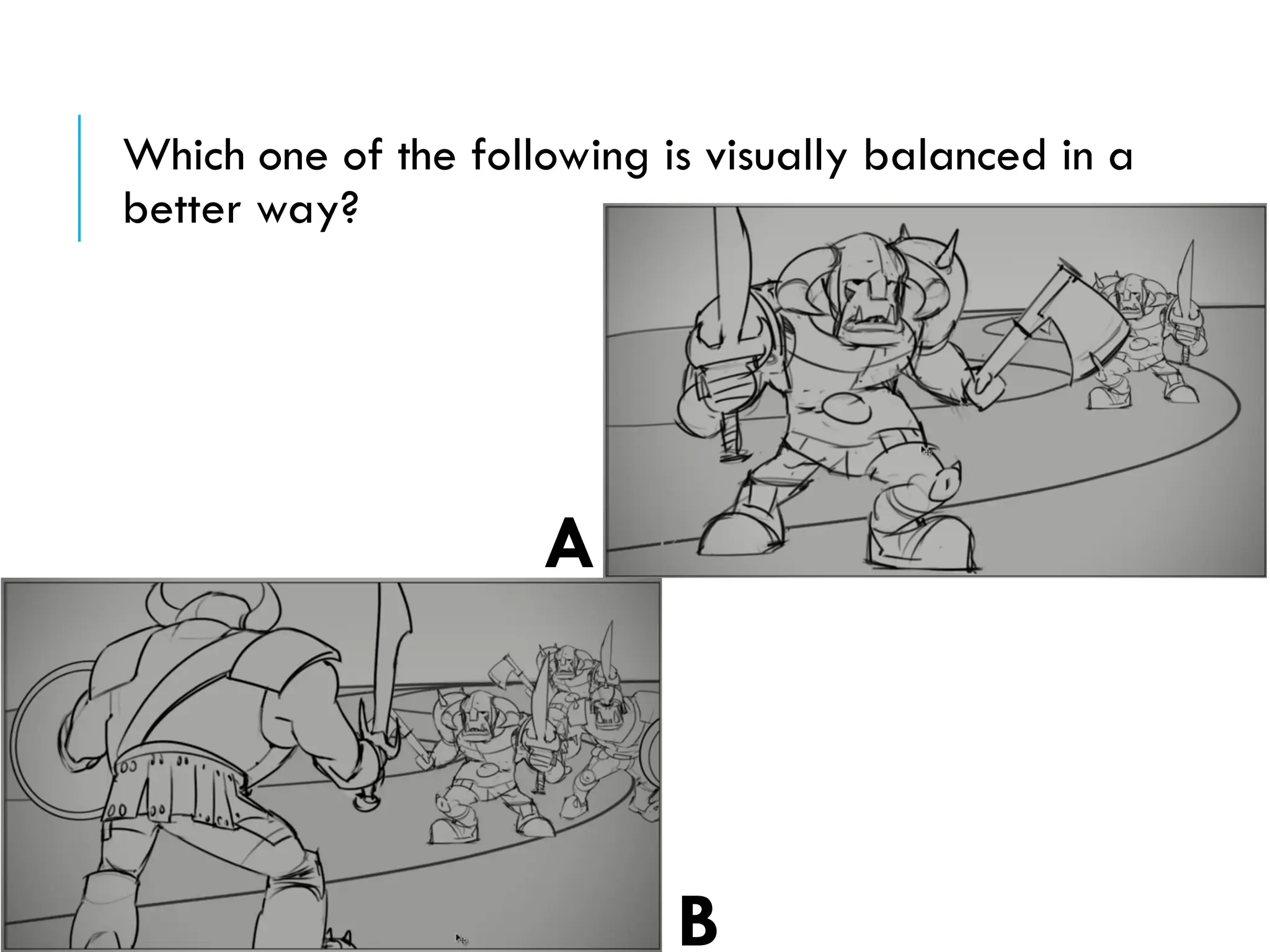 Which one of the following is visually balanced in a better way?

A

B