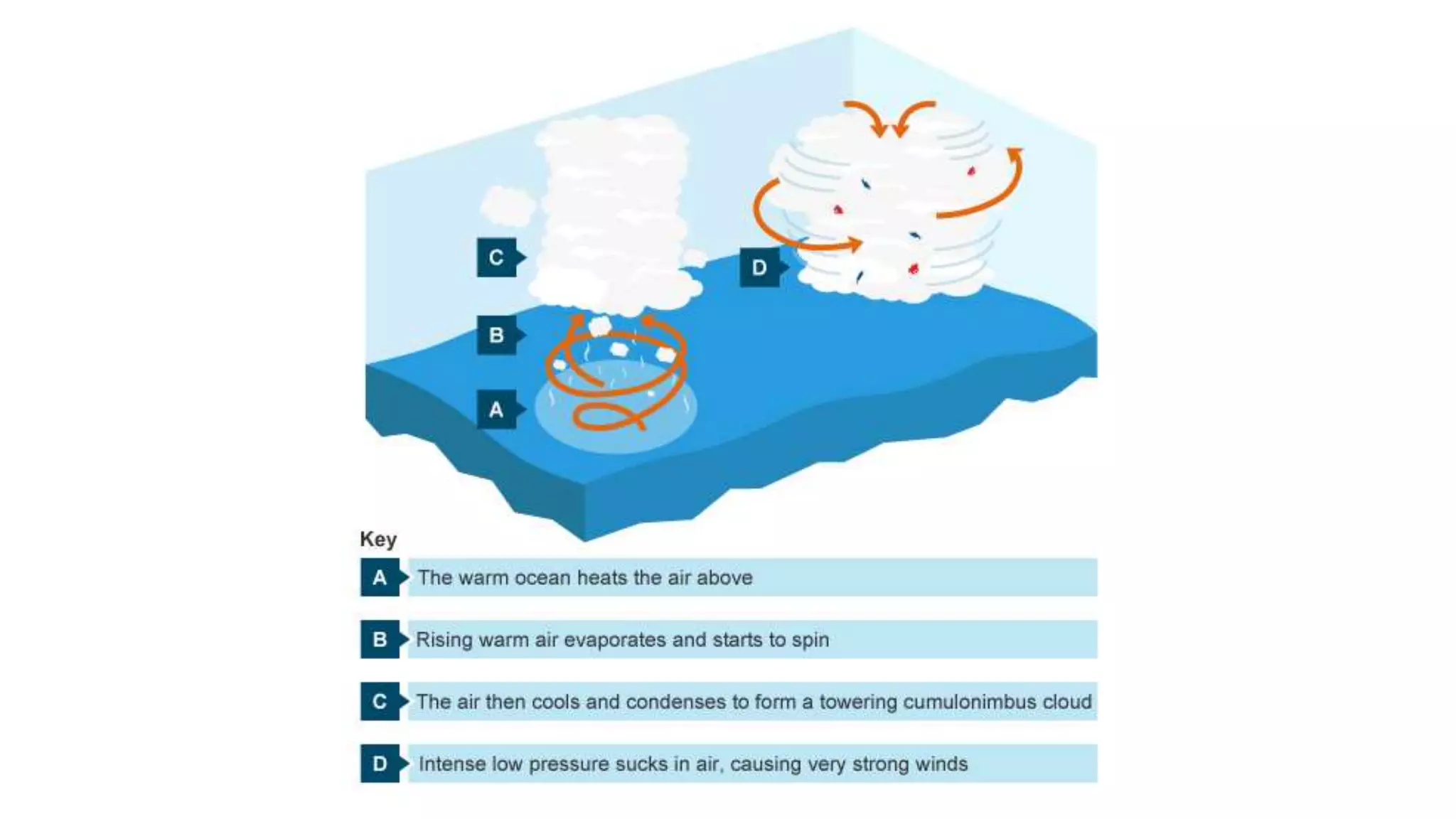 C

D

B

A

Key

A The warm ocean heats the air above

B Rising warm air evaporates and starts to spin

C The air then cools and condenses to form a towering cumulonimbus cloud

D Intense low pressure sucks in air, causing very strong winds