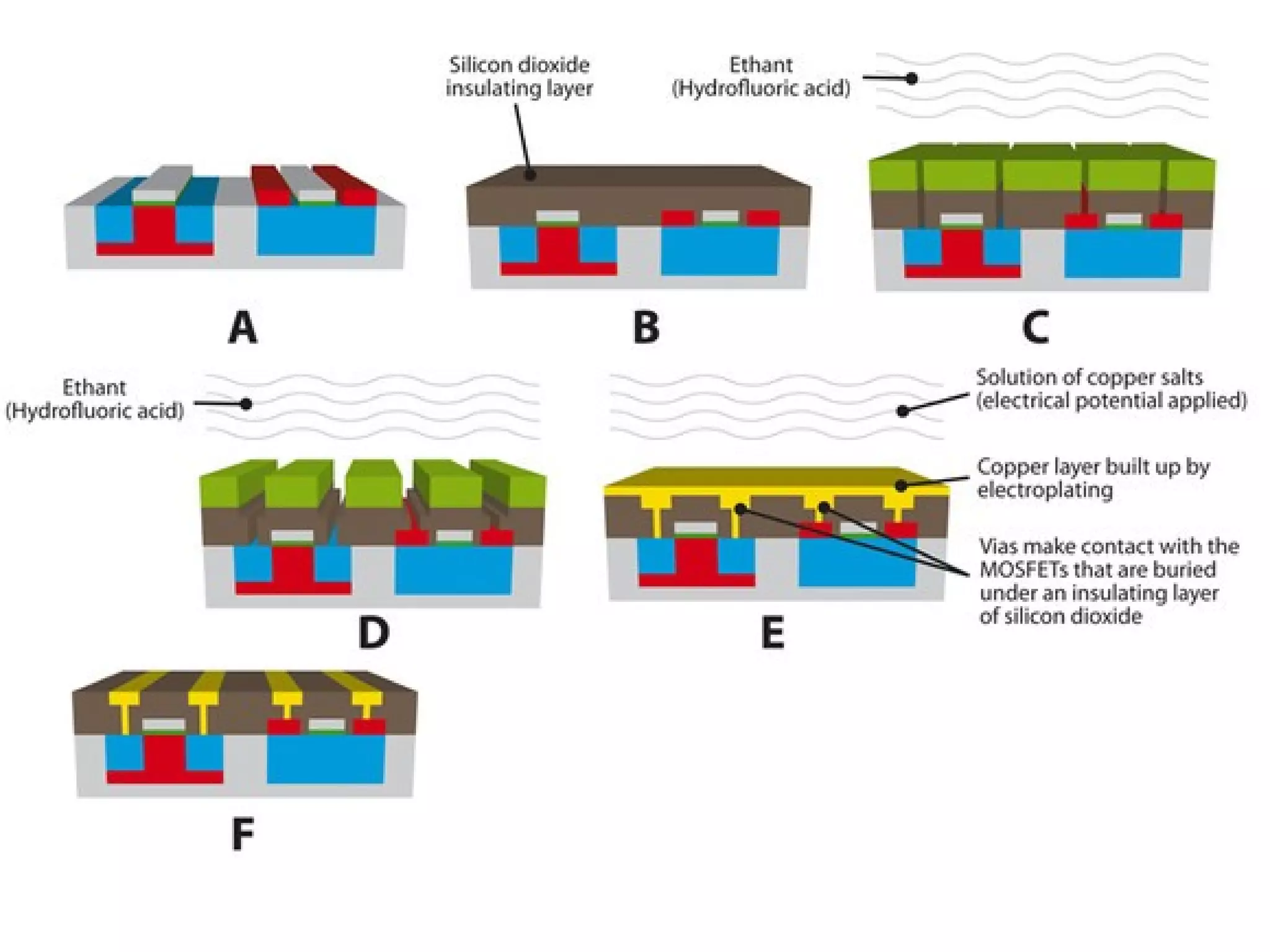 Silicon dioxide insulating layer

Ethant (Hydrofluoric acid)

A

B

C

Ethant (Hydrofluoric acid)

Solution of copper salts (electrical potential applied)

Copper layer built up by electroplating

Vias make contact with the MOSFETs that are buried under an insulating layer of silicon dioxide

D

E

F