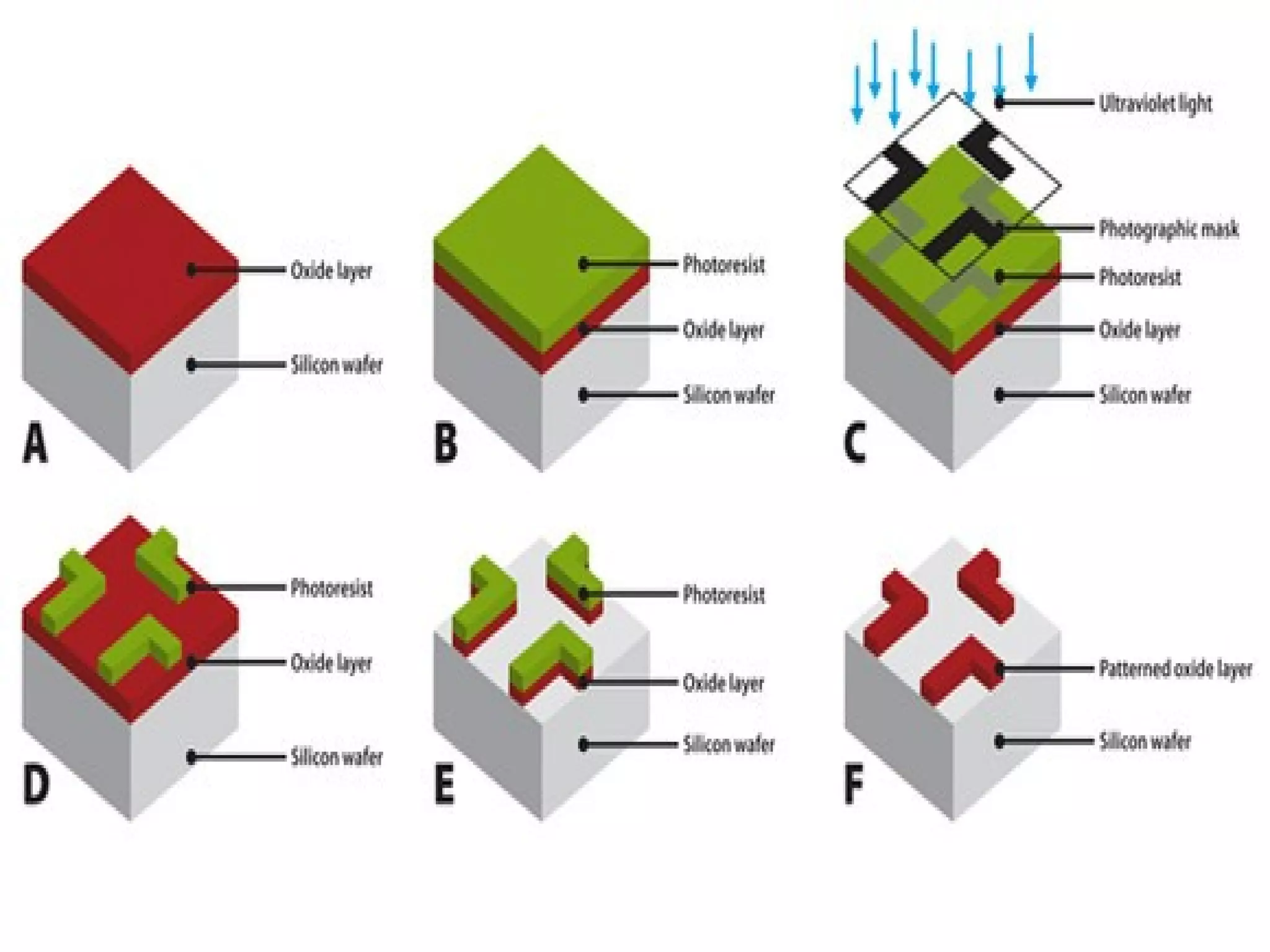 Oxide layer
Silicon wafer
A

Photoresist
Oxide layer
Silicon wafer
B

Ultraviolet light
Photographic mask
Photoresist
Oxide layer
Silicon wafer
C

Photoresist
Oxide layer
Silicon wafer
D

Photoresist
Oxide layer
Silicon wafer
E

Patterned oxide layer
Silicon wafer
F