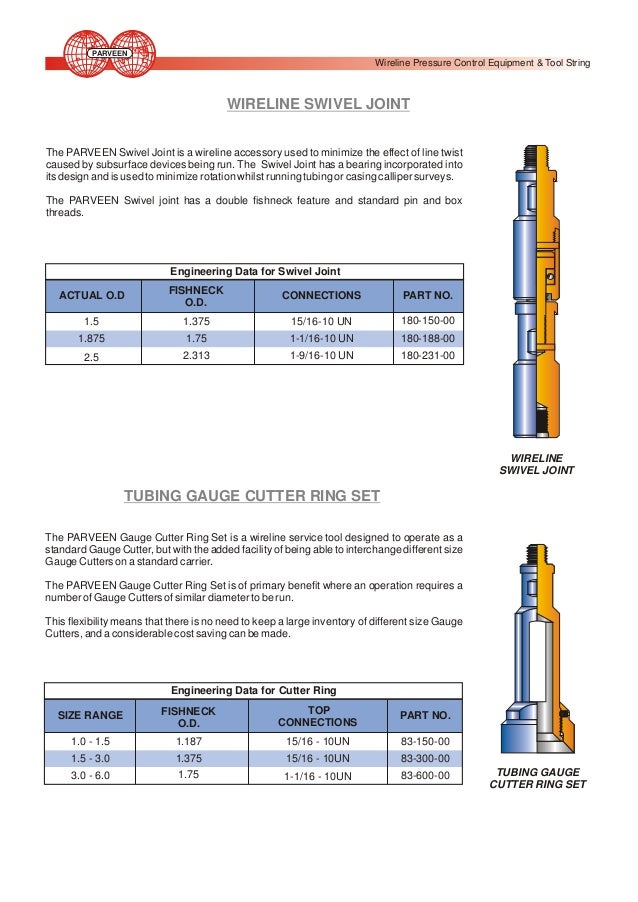 PARVEEN

Wireline Pressure Control Equipment & Tool String

WIRELINE SWIVEL JOINT

The PARVEEN Swivel Joint is a wireline accessory used to minimize the effect of line twist caused by subsurface devices being run. The Swivel Joint has a bearing incorporated into its design and is used to minimize rotation whilst running tubing or casing calliper surveys.

The PARVEEN Swivel joint has a double fishneck feature and standard pin and box threads.

Engineering Data for Swivel Joint

| ACTUAL O.D | FISHNECK O.D. | CONNECTIONS | PART NO. |
|---|---|---|---|
| 1.5 | 1.375 | 15/16-10 UN | 180-150-00 |
| 1.875 | 1.75 | 1-1/16-10 UN | 180-188-00 |
| 2.5 | 2.313 | 1-9/16-10 UN | 180-231-00 |

WIRELINE SWIVEL JOINT

TUBING GAUGE CUTTER RING SET

The PARVEEN Gauge Cutter Ring Set is a wireline service tool designed to operate as a standard Gauge Cutter, but with the added facility of being able to interchange different size Gauge Cutters on a standard carrier.

The PARVEEN Gauge Cutter Ring Set is of primary benefit where an operation requires a number of Gauge Cutters of similar diameter to be run.

This flexibility means that there is no need to keep a large inventory of different size Gauge Cutters, and a considerable cost saving can be made.

Engineering Data for Cutter Ring

| SIZE RANGE | FISHNECK O.D. | TOP CONNECTIONS | PART NO. |
|---|---|---|---|
| 1.0 - 1.5 | 1.187 | 15/16 - 10UN | 83-150-00 |
| 1.5 - 3.0 | 1.375 | 15/16 - 10UN | 83-300-00 |
| 3.0 - 6.0 | 1.75 | 1-1/16 - 10UN | 83-600-00 |

TUBING GAUGE CUTTER RING SET