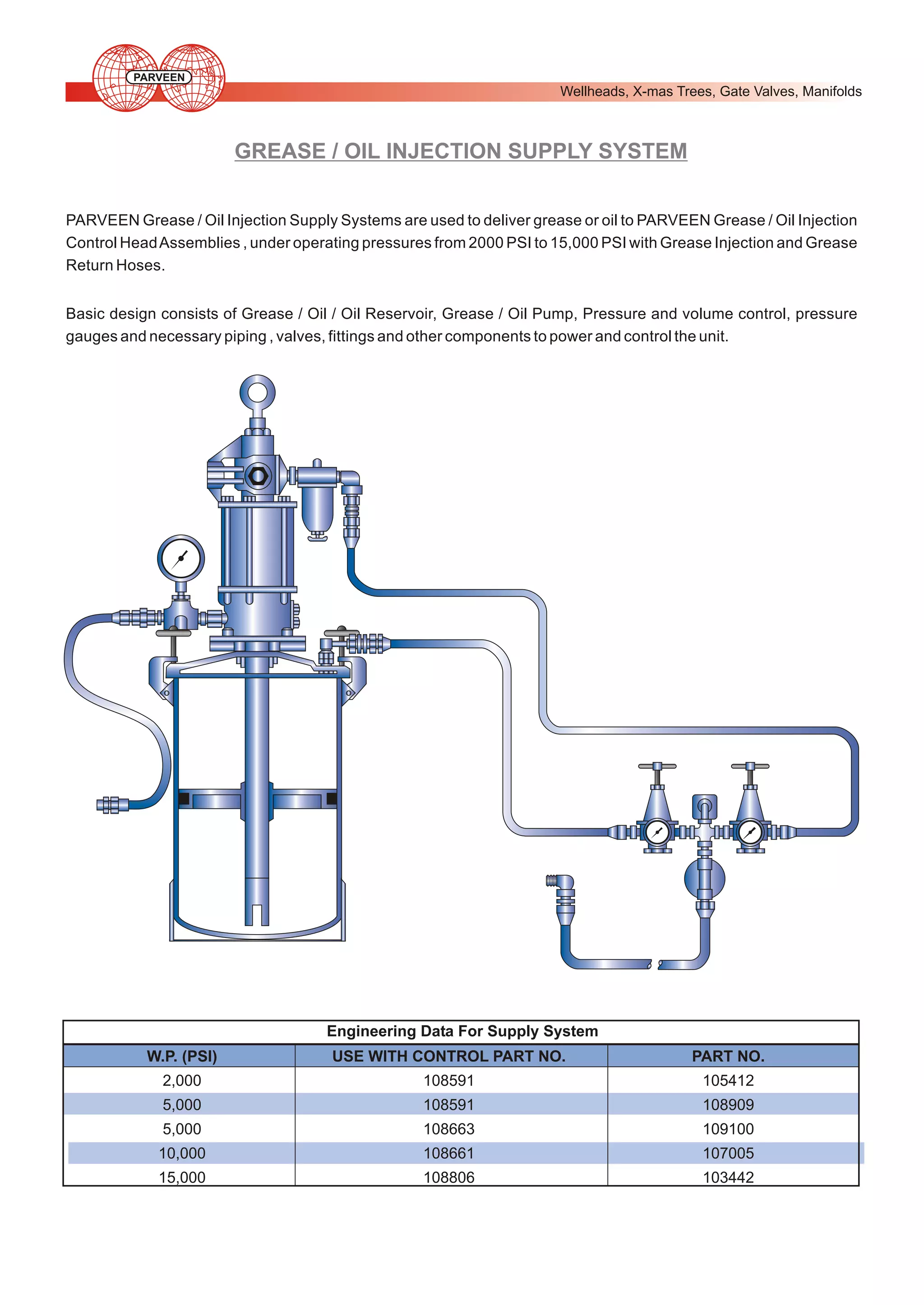 PARVEEN

Wellheads, X-mas Trees, Gate Valves, Manifolds

GREASE / OIL INJECTION SUPPLY SYSTEM

PARVEEN Grease / Oil Injection Supply Systems are used to deliver grease or oil to PARVEEN Grease / Oil Injection Control Head Assemblies , under operating pressures from 2000 PSI to 15,000 PSI with Grease Injection and Grease Return Hoses.

Basic design consists of Grease / Oil / Oil Reservoir, Grease / Oil Pump, Pressure and volume control, pressure gauges and necessary piping , valves, fittings and other components to power and control the unit.

Engineering Data For Supply System

| W.P. (PSI) | USE WITH CONTROL PART NO. | PART NO. |
|---|---|---|
| 2,000 | 108591 | 105412 |
| 5,000 | 108591 | 108909 |
| 5,000 | 108663 | 109100 |
| 10,000 | 108661 | 107005 |
| 15,000 | 108806 | 103442 |