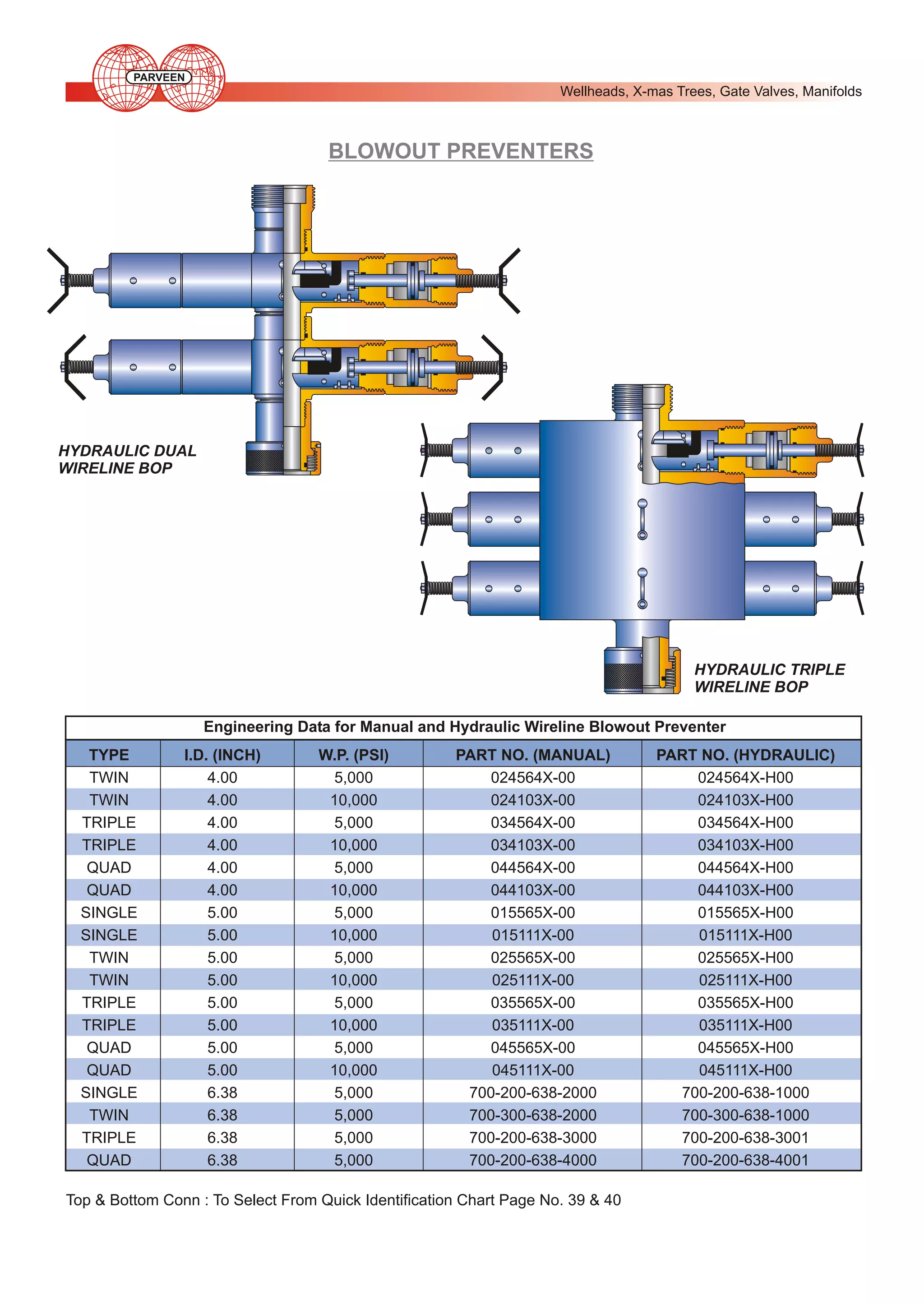 PARVEEN

Wellheads, X-mas Trees, Gate Valves, Manifolds

BLOWOUT PREVENTERS

HYDRAULIC DUAL WIRELINE BOP

HYDRAULIC TRIPLE WIRELINE BOP

Engineering Data for Manual and Hydraulic Wireline Blowout Preventer

| TYPE | I.D. (INCH) | W.P. (PSI) | PART NO. (MANUAL) | PART NO. (HYDRAULIC) |
|---|---|---|---|---|
| TWIN | 4.00 | 5,000 | 024564X-00 | 024564X-H00 |
| TWIN | 4.00 | 10,000 | 024103X-00 | 024103X-H00 |
| TRIPLE | 4.00 | 5,000 | 034564X-00 | 034564X-H00 |
| TRIPLE | 4.00 | 10,000 | 034103X-00 | 034103X-H00 |
| QUAD | 4.00 | 5,000 | 044564X-00 | 044564X-H00 |
| QUAD | 4.00 | 10,000 | 044103X-00 | 044103X-H00 |
| SINGLE | 5.00 | 5,000 | 015565X-00 | 015565X-H00 |
| SINGLE | 5.00 | 10,000 | 015111X-00 | 015111X-H00 |
| TWIN | 5.00 | 5,000 | 025565X-00 | 025565X-H00 |
| TWIN | 5.00 | 10,000 | 025111X-00 | 025111X-H00 |
| TRIPLE | 5.00 | 5,000 | 035565X-00 | 035565X-H00 |
| TRIPLE | 5.00 | 10,000 | 035111X-00 | 035111X-H00 |
| QUAD | 5.00 | 5,000 | 045565X-00 | 045565X-H00 |
| QUAD | 5.00 | 10,000 | 045111X-00 | 045111X-H00 |
| SINGLE | 6.38 | 5,000 | 700-200-638-2000 | 700-200-638-1000 |
| TWIN | 6.38 | 5,000 | 700-300-638-2000 | 700-300-638-1000 |
| TRIPLE | 6.38 | 5,000 | 700-200-638-3000 | 700-200-638-3001 |
| QUAD | 6.38 | 5,000 | 700-200-638-4000 | 700-200-638-4001 |

Top & Bottom Conn : To Select From Quick Identification Chart Page No. 39 & 40