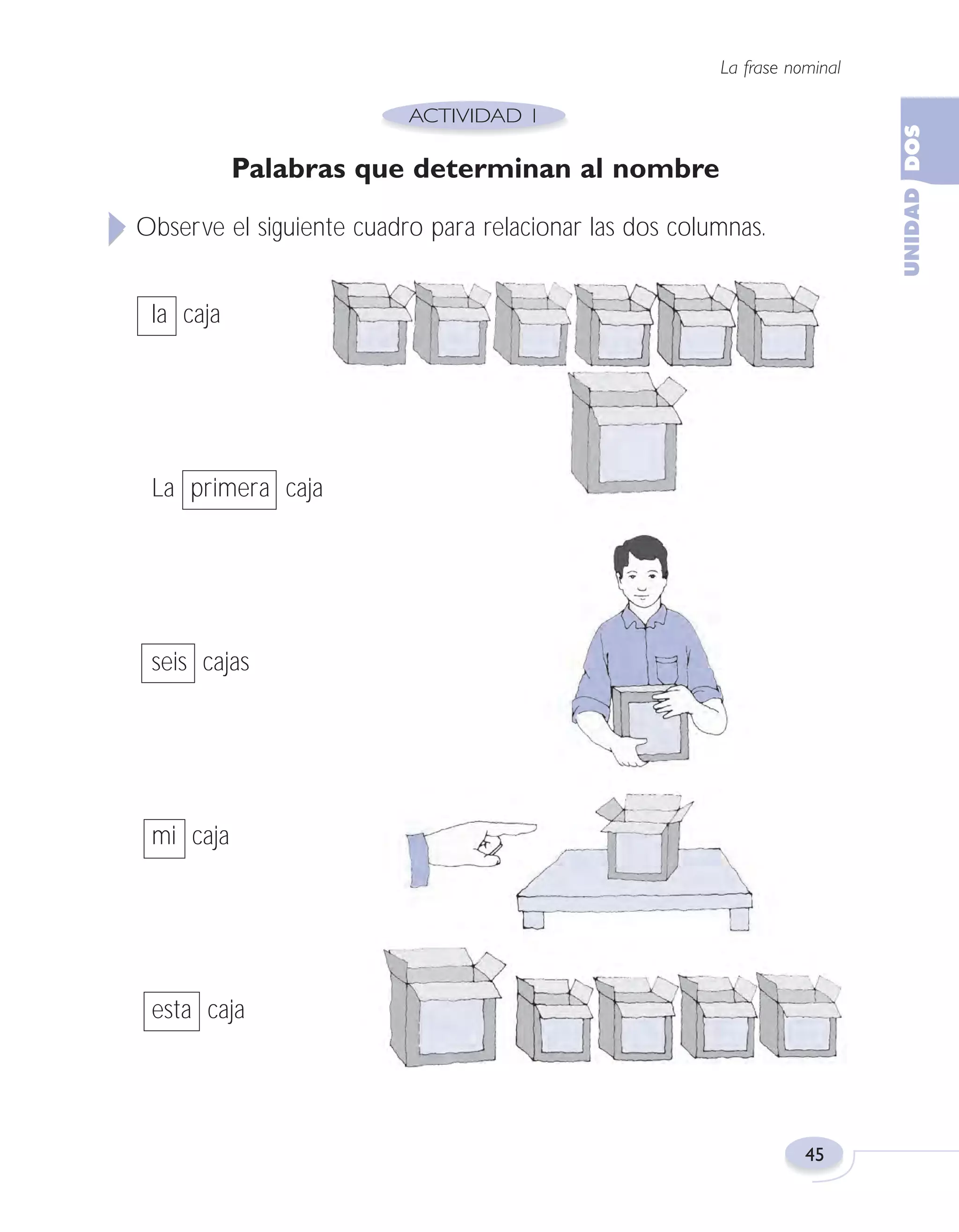 La frase nominal

UNIDAD DOS

ACTIVIDAD 1

Palabras que determinan al nombre

Observe el siguiente cuadro para relacionar las dos columnas.

la caja

La primera caja

seis cajas

mi caja

esta caja

45