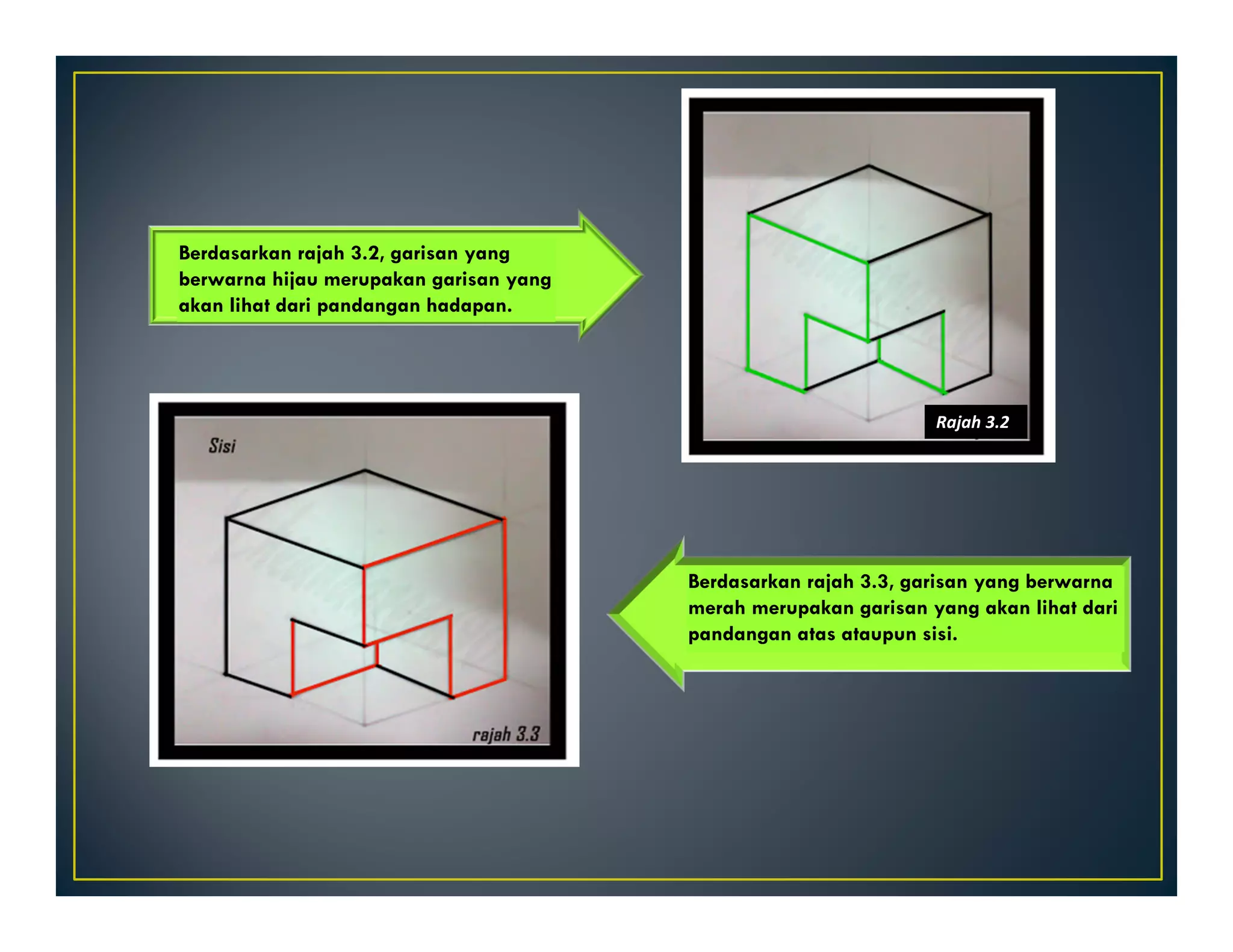 Berdasarkan rajah 3.2, garisan yang berwarna hijau merupakan garisan yang akan lihat dari pandangan hadapan.

Rajah 3.2

Sisi

rajah 3.3

Berdasarkan rajah 3.3, garisan yang berwarna merah merupakan garisan yang akan lihat dari pandangan atas ataupun sisi.