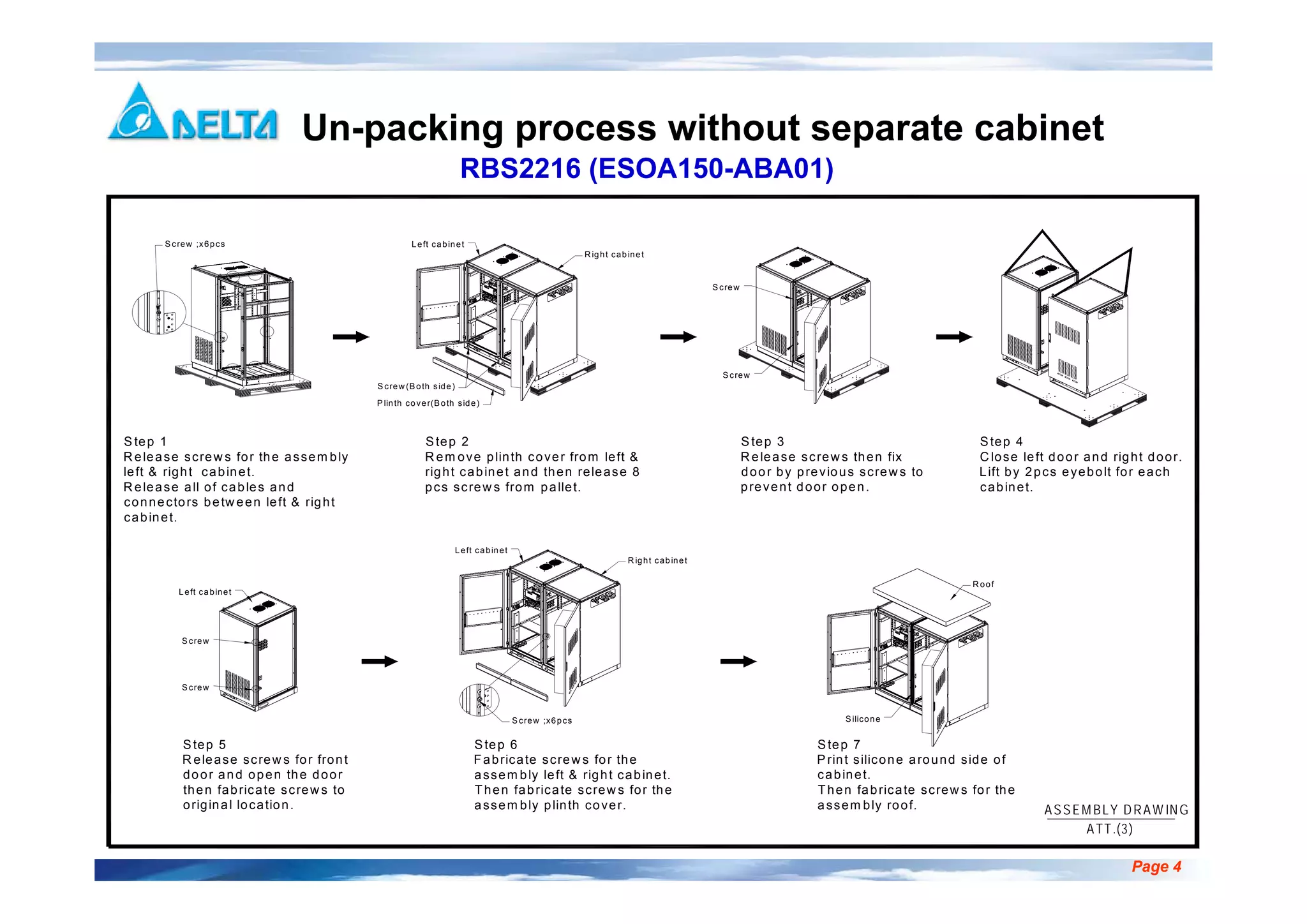 DELTA

Un-packing process without separate cabinet

RBS2216 (ESOA150-ABA01)

Screw ;x6pcs

Left cabinet

Right cabinet

Screw(Both side)

Plinth cover(Both side)

Screw

Screw

Step 1
Release screws for the assembly left & right cabinet.
Release all of cables and connectors between left & right cabinet.

Step 2
Remove plinth cover from left & right cabinet and then release 8 pcs screws from pallet.

Step 3
Release screws then fix door by previous screws to prevent door open.

Step 4
Close left door and right door. Lift by 2pcs eyebolt for each cabinet.

Left cabinet

Screw

Screw

Left cabinet

Right cabinet

Screw ;x6pcs

Roof

Silicone

Step 5
Release screws for front door and open the door then fabricate screws to original location.

Step 6
Fabricate screws for the assembly left & right cabinet.
Then fabricate screws for the assembly plinth cover.

Step 7
Print silicone around side of cabinet.
Then fabricate screws for the assembly roof.

ASSEMBLY DRAWING
ATT.(3)

Page 4