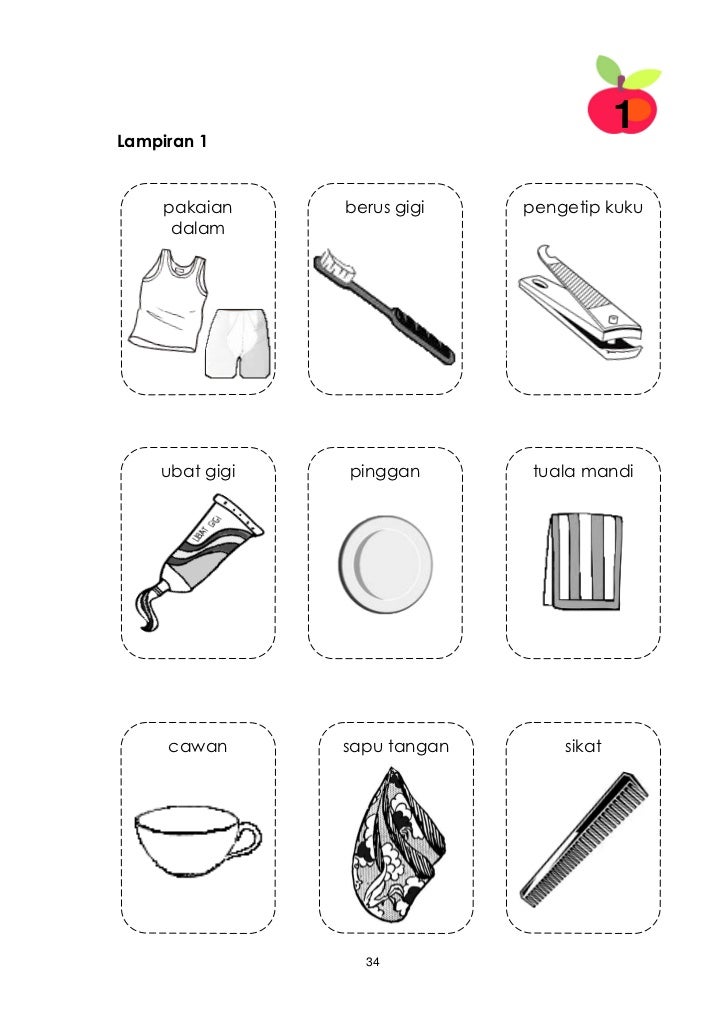 1

Lampiran 1

pakaian dalam

berus gigi

pengetip kuku

ubat gigi

UBAT GIGI

pinggan

tuala mandi

cawan

sapu tangan

sikat

34