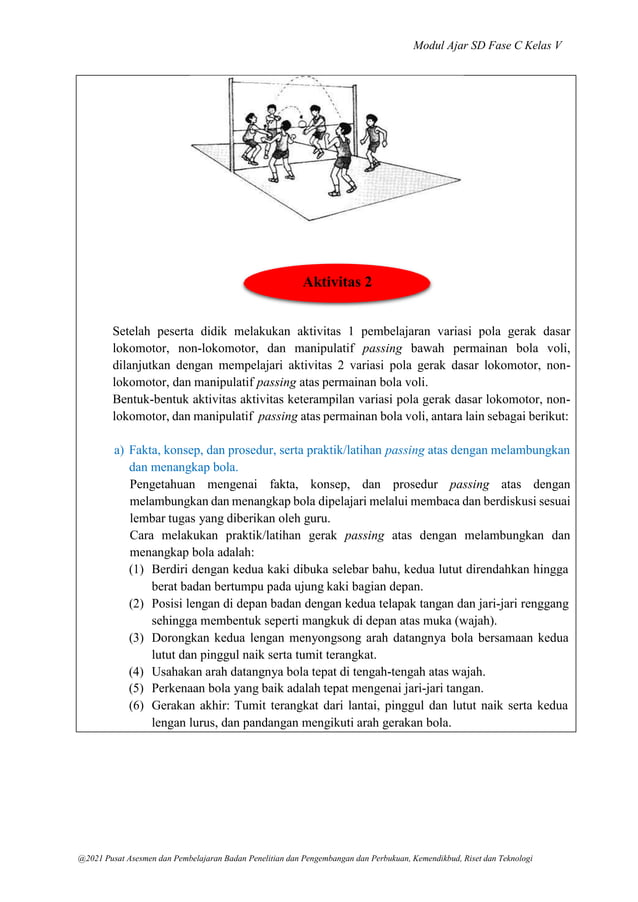 Modul Ajar SD Fase C Kelas V

Aktivitas 2

Setelah peserta didik melakukan aktivitas 1 pembelajaran variasi pola gerak dasar lokomotor, non-lokomotor, dan manipulatif passing bawah permainan bola voli, dilanjutkan dengan mempelajari aktivitas 2 variasi pola gerak dasar lokomotor, non-lokomotor, dan manipulatif passing atas permainan bola voli.
Bentuk-bentuk aktivitas aktivitas keterampilan variasi pola gerak dasar lokomotor, non-lokomotor, dan manipulatif passing atas permainan bola voli, antara lain sebagai berikut:

a) Fakta, konsep, dan prosedur, serta praktik/latihan passing atas dengan melambungkan dan menangkap bola.
Pengetahuan mengenai fakta, konsep, dan prosedur passing atas dengan melambungkan dan menangkap bola dipelajari melalui membaca dan berdiskusi sesuai lembar tugas yang diberikan oleh guru.
Cara melakukan praktik/latihan gerak passing atas dengan melambungkan dan menangkap bola adalah:
(1) Berdiri dengan kedua kaki dibuka selebar bahu, kedua lutut direndahkan hingga berat badan bertumpu pada ujung kaki bagian depan.
(2) Posisi lengan di depan badan dengan kedua telapak tangan dan jari-jari renggang sehingga membentuk seperti mangkuk di depan atas muka (wajah).
(3) Dorongkan kedua lengan menyongsong arah datangnya bola bersamaan kedua lutut dan pinggul naik serta tumit terangkat.
(4) Usahakan arah datangnya bola tepat di tengah-tengah atas wajah.
(5) Perkenaan bola yang baik adalah tepat mengenai jari-jari tangan.
(6) Gerakan akhir: Tumit terangkat dari lantai, pinggul dan lutut naik serta kedua lengan lurus, dan pandangan mengikuti arah gerakan bola.

@2021 Pusat Asesmen dan Pembelajaran Badan Penelitian dan Pengembangan dan Perbukuan, Kemendikbud, Riset dan Teknologi