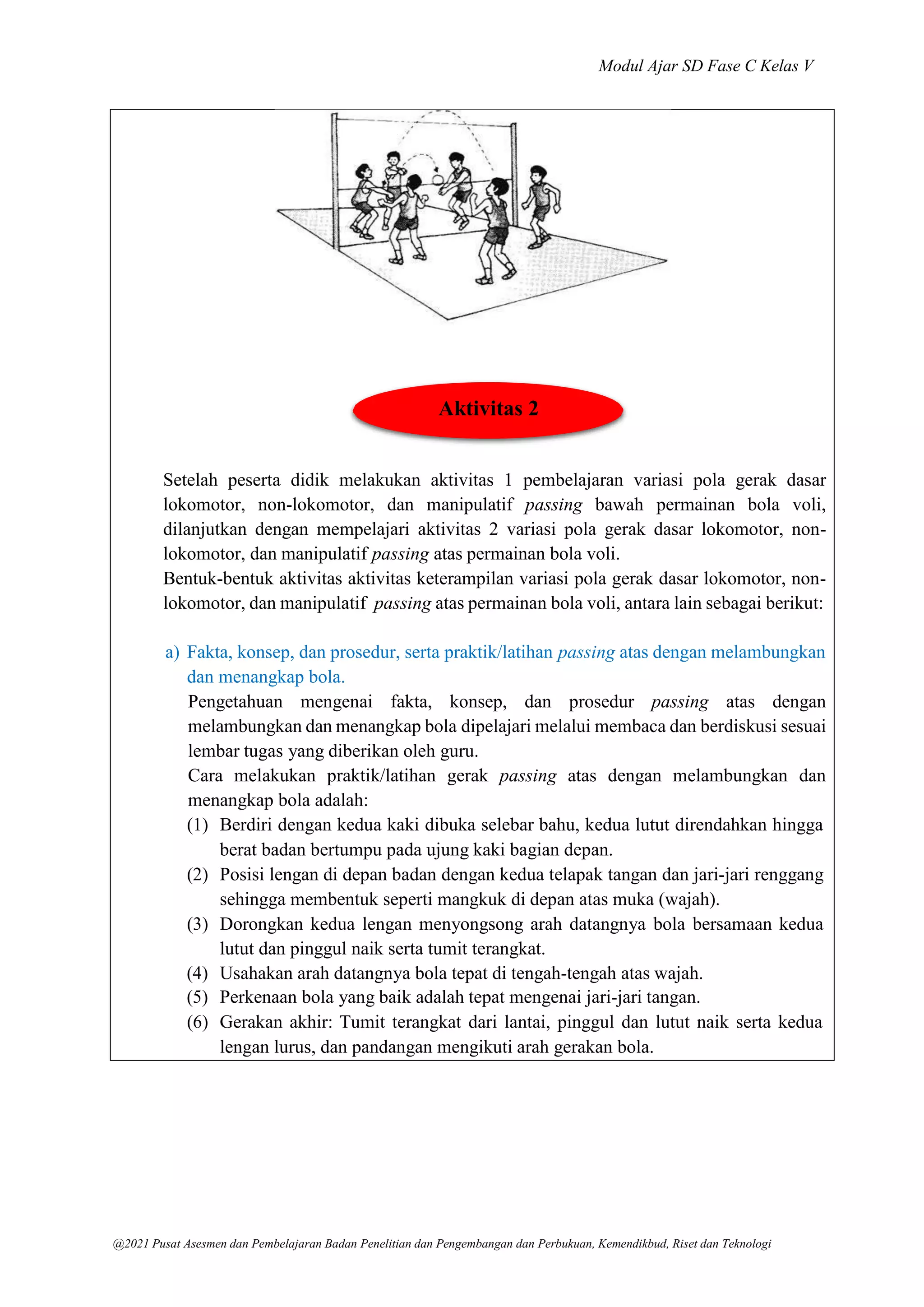 Modul Ajar SD Fase C Kelas V

Aktivitas 2

Setelah peserta didik melakukan aktivitas 1 pembelajaran variasi pola gerak dasar lokomotor, non-lokomotor, dan manipulatif passing bawah permainan bola voli, dilanjutkan dengan mempelajari aktivitas 2 variasi pola gerak dasar lokomotor, non-lokomotor, dan manipulatif passing atas permainan bola voli.
Bentuk-bentuk aktivitas aktivitas keterampilan variasi pola gerak dasar lokomotor, non-lokomotor, dan manipulatif passing atas permainan bola voli, antara lain sebagai berikut:

a) Fakta, konsep, dan prosedur, serta praktik/latihan passing atas dengan melambungkan dan menangkap bola.
Pengetahuan mengenai fakta, konsep, dan prosedur passing atas dengan melambungkan dan menangkap bola dipelajari melalui membaca dan berdiskusi sesuai lembar tugas yang diberikan oleh guru.
Cara melakukan praktik/latihan gerak passing atas dengan melambungkan dan menangkap bola adalah:
(1) Berdiri dengan kedua kaki dibuka selebar bahu, kedua lutut direndahkan hingga berat badan bertumpu pada ujung kaki bagian depan.
(2) Posisi lengan di depan badan dengan kedua telapak tangan dan jari-jari renggang sehingga membentuk seperti mangkuk di depan atas muka (wajah).
(3) Dorongkan kedua lengan menyongsong arah datangnya bola bersamaan kedua lutut dan pinggul naik serta tumit terangkat.
(4) Usahakan arah datangnya bola tepat di tengah-tengah atas wajah.
(5) Perkenaan bola yang baik adalah tepat mengenai jari-jari tangan.
(6) Gerakan akhir: Tumit terangkat dari lantai, pinggul dan lutut naik serta kedua lengan lurus, dan pandangan mengikuti arah gerakan bola.

@2021 Pusat Asesmen dan Pembelajaran Badan Penelitian dan Pengembangan dan Perbukuan, Kemendikbud, Riset dan Teknologi