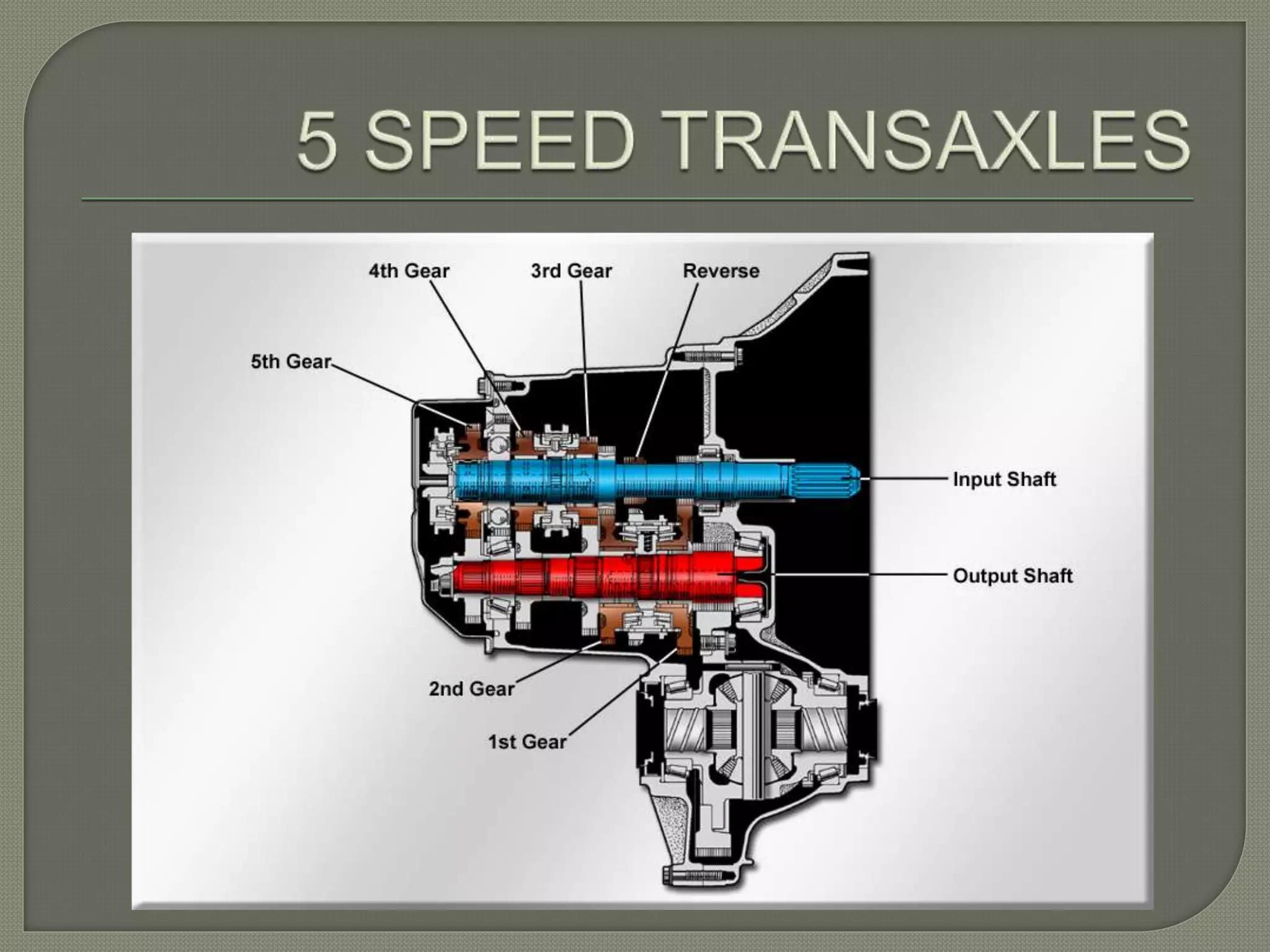 5 SPEED TRANSAXLES

4th Gear

3rd Gear

Reverse

5th Gear

Input Shaft

Output Shaft

2nd Gear

1st Gear