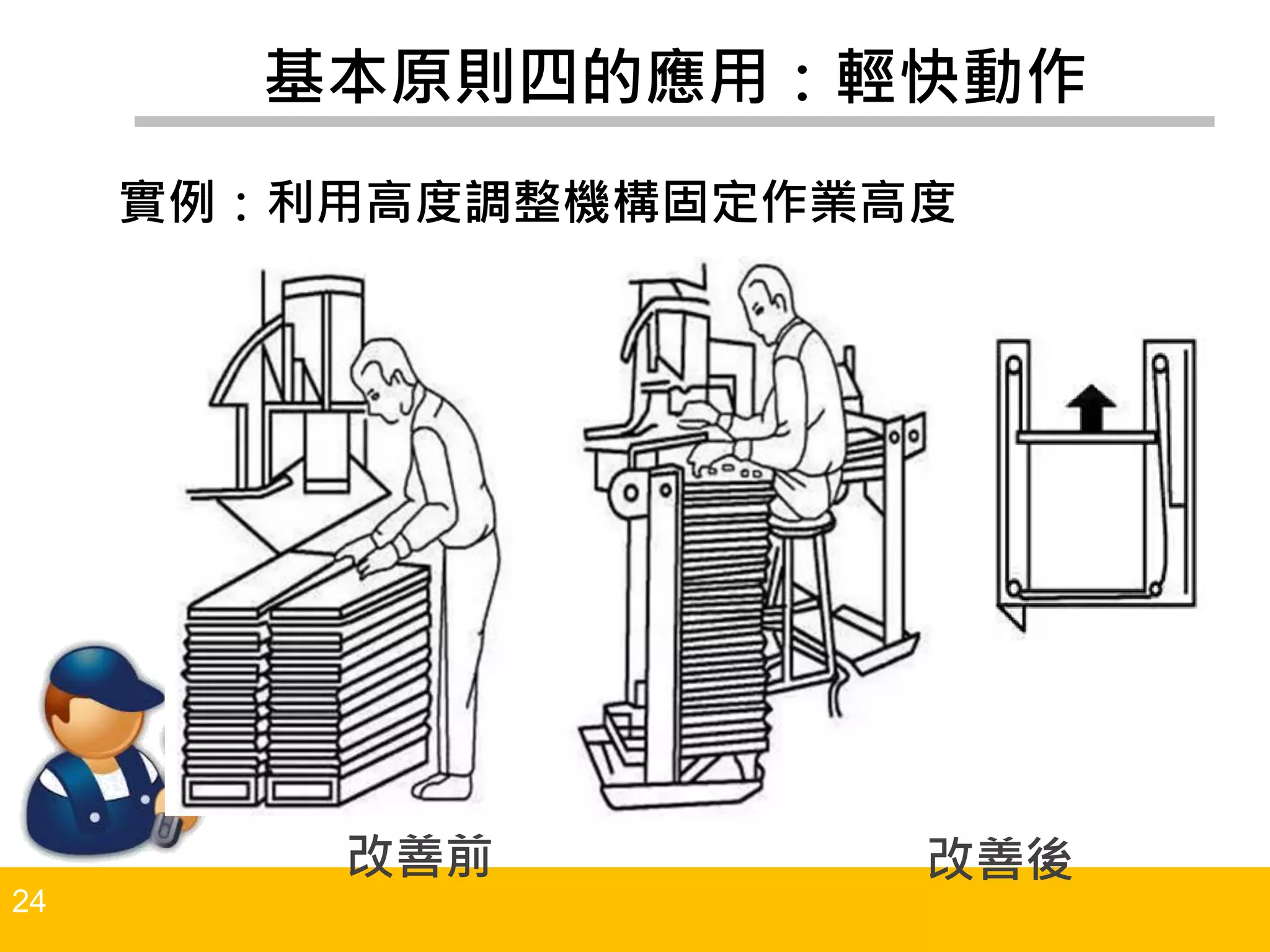 基本原則四的應用：輕快動作

實例：利用高度調整機構固定作業高度

改善前

改善後

24