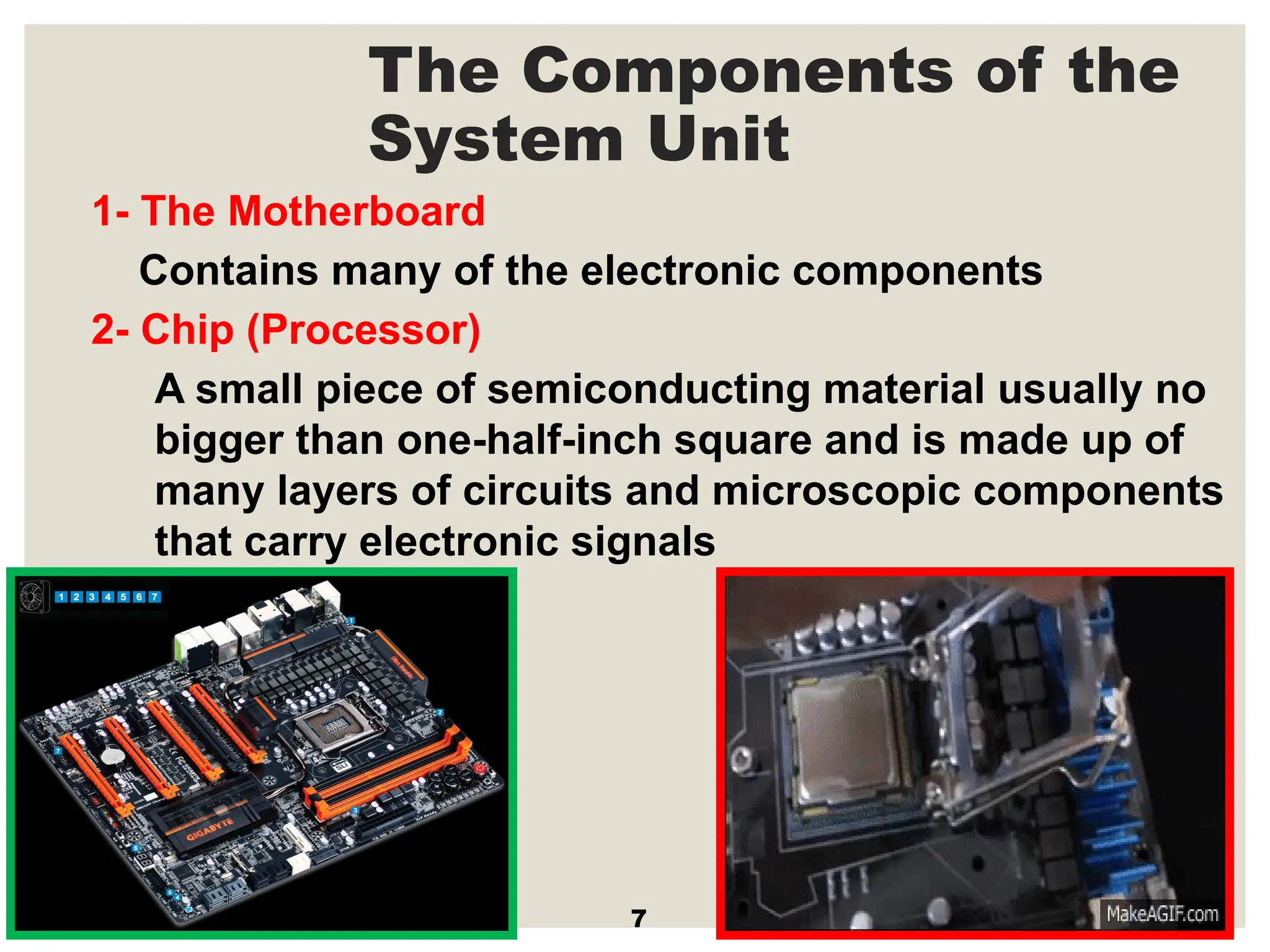 The Components of the System Unit

1- The Motherboard

Contains many of the electronic components

2- Chip (Processor)

A small piece of semiconducting material usually no bigger than one-half-inch square and is made up of many layers of circuits and microscopic components that carry electronic signals

1 2 3 4 5 6 7

GIGABYTE

7

MakeAGIF.com