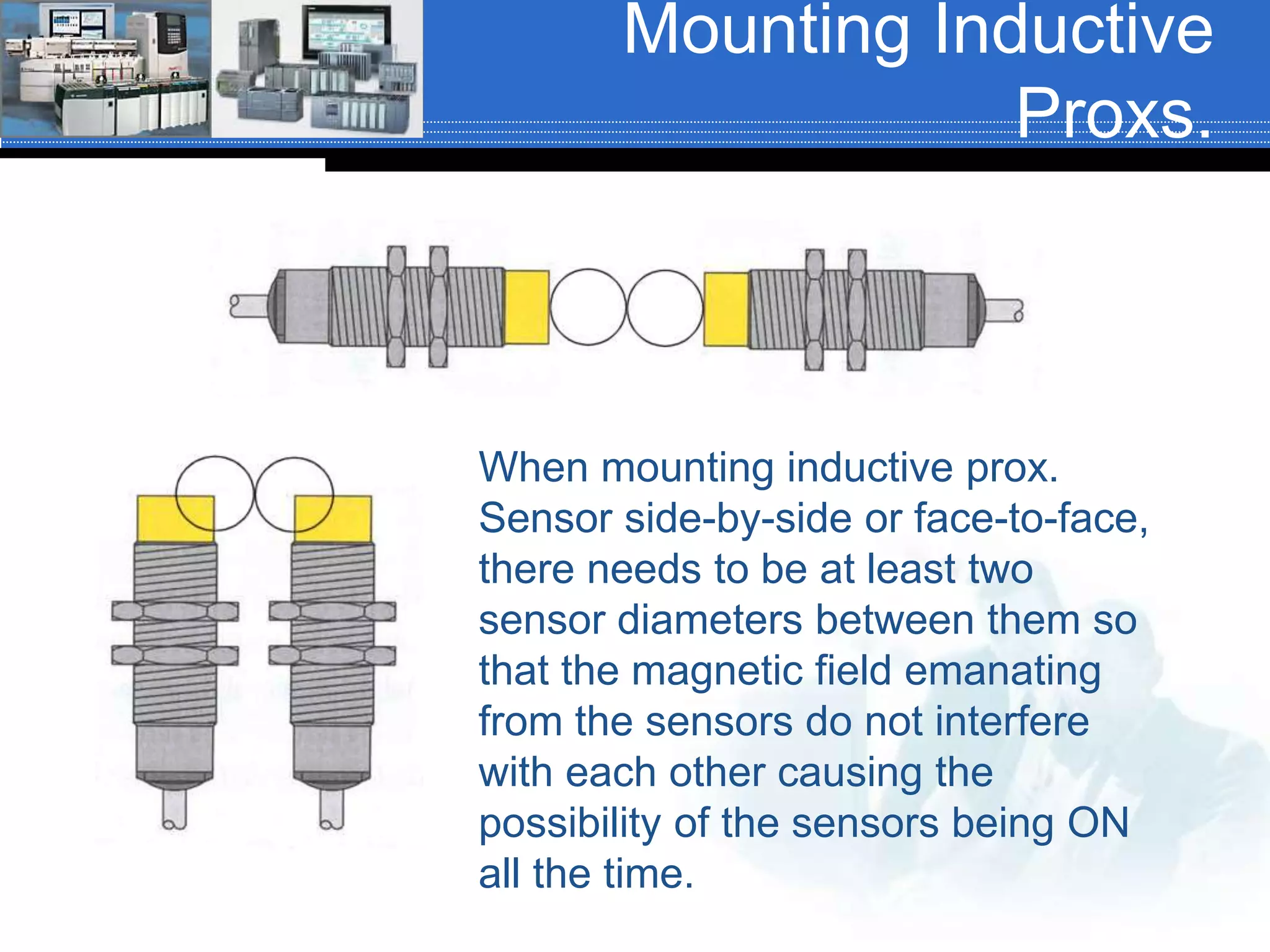 Mounting Inductive Proxs.

When mounting inductive prox. Sensor side-by-side or face-to-face, there needs to be at least two sensor diameters between them so that the magnetic field emanating from the sensors do not interfere with each other causing the possibility of the sensors being ON all the time.