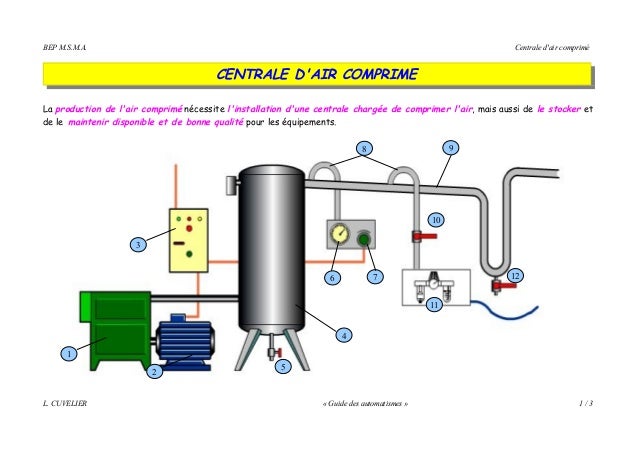 BEP M.S.M.A

Centrale d'air comprimé

CENTRALE D'AIR COMPRIME

La production de l'air comprimé nécessite l'installation d'une centrale chargée de comprimer l'air, mais aussi de le stocker et de le maintenir disponible et de bonne qualité pour les équipements.

8
9
3
10
6
7
12
11
4
1
2
5

L. CUVELIER

« Guide des automatismes »

1 / 3