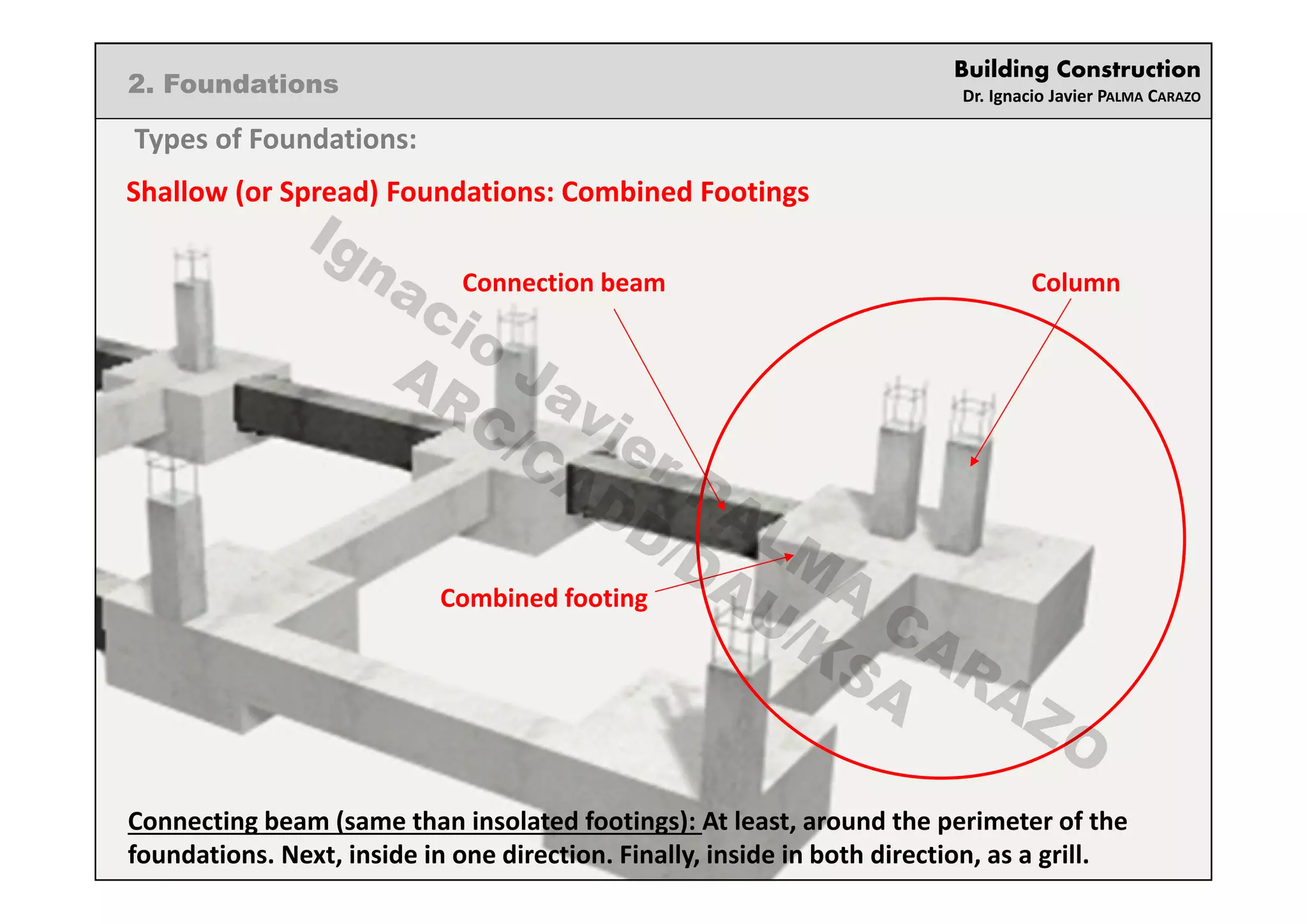 2. Foundations

Building Construction
Dr. Ignacio Javier PALMA CARAZO

Types of Foundations:

Shallow (or Spread) Foundations: Combined Footings

Ignacio Javier PALMA CARAZO
ARC/CADD/DAU/KSA

Connection beam

Column

Combined footing

Connecting beam (same than insolated footings): At least, around the perimeter of the foundations. Next, inside in one direction. Finally, inside in both direction, as a grill.