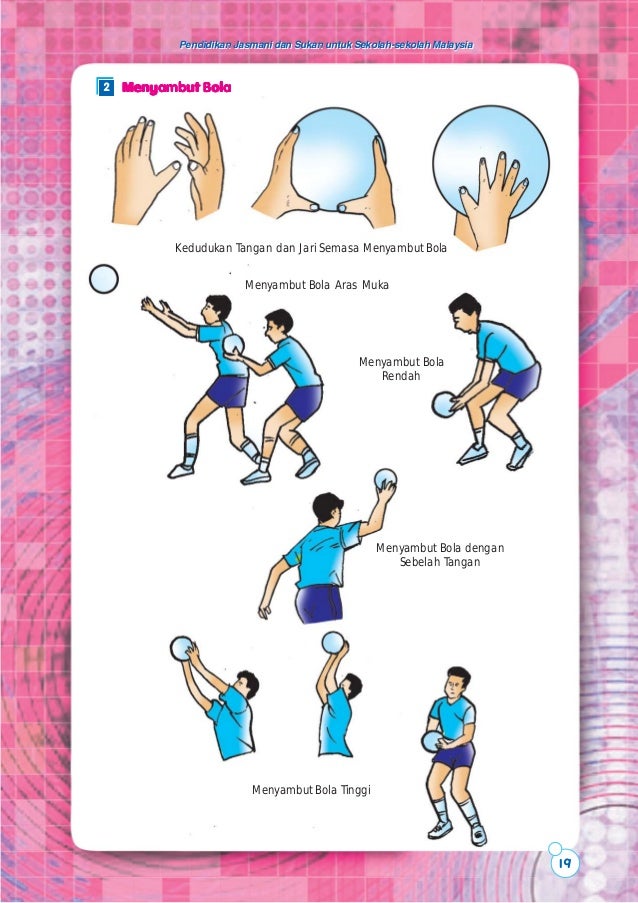 Pendidikan Jasmani dan Sukan untuk Sekolah-sekolah Malaysia

2 Menyambut Bola

Kedudukan Tangan dan Jari Semasa Menyambut Bola

Menyambut Bola Aras Muka

Menyambut Bola Rendah

Menyambut Bola dengan Sebelah Tangan

Menyambut Bola Tinggi

19