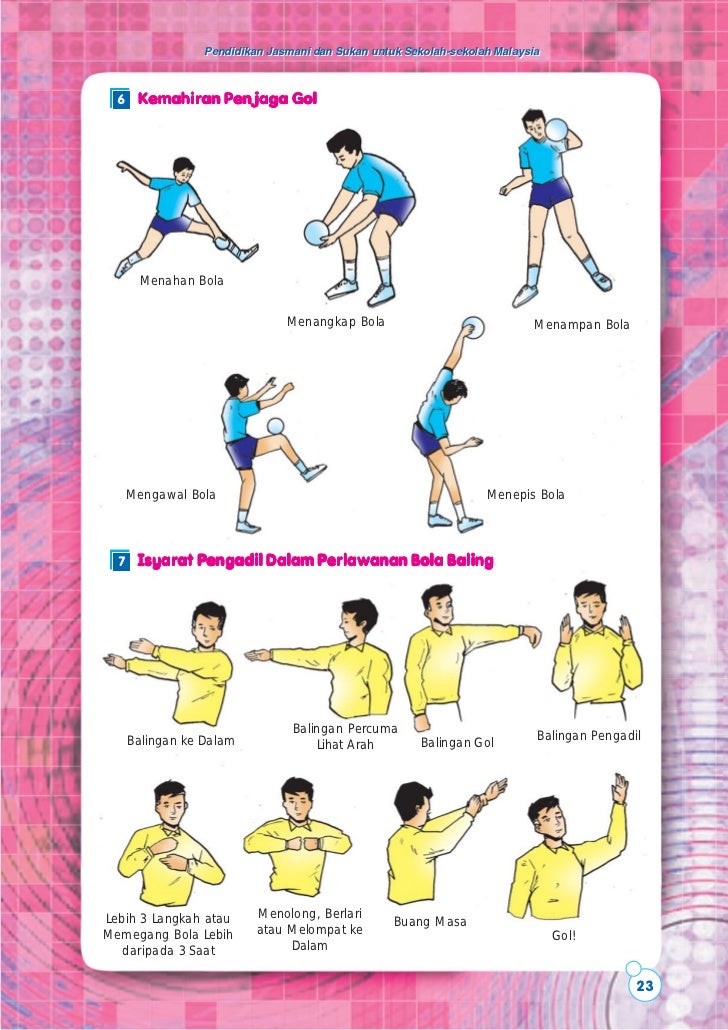 Pendidikan Jasmani dan Sukan untuk Sekolah-sekolah Malaysia

6 Kemahiran Penjaga Gol

Menahan Bola

Menangkap Bola

Menampan Bola

Mengawal Bola

Menepis Bola

7 Isyarat Pengadil Dalam Perlawanan Bola Baling

Balingan ke Dalam

Balingan Percuma Lihat Arah

Balingan Gol

Balingan Pengadil

Lebih 3 Langkah atau Memegang Bola Lebih daripada 3 Saat

Menolong, Berlari atau Melompat ke Dalam

Buang Masa

Gol!

23