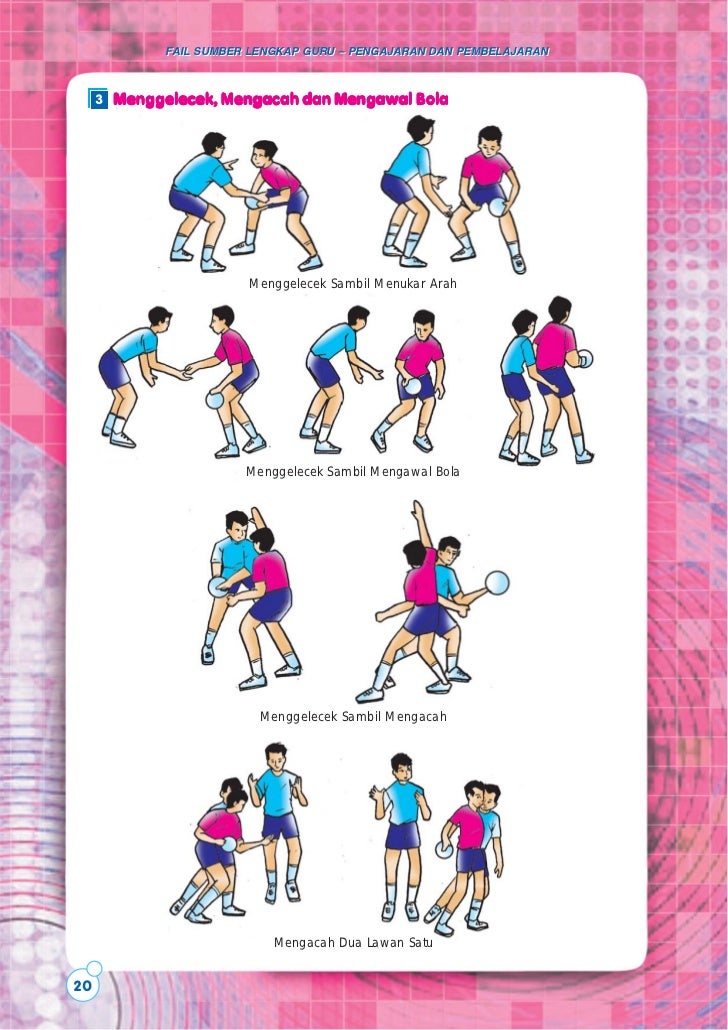 FAIL SUMBER LENGKAP GURU – PENGAJARAN DAN PEMBELAJARAN

3 Menggelecek, Mengacah dan Mengawal Bola

Menggelecek Sambil Menukar Arah

Menggelecek Sambil Mengawal Bola

Menggelecek Sambil Mengacah

Mengacah Dua Lawan Satu

20