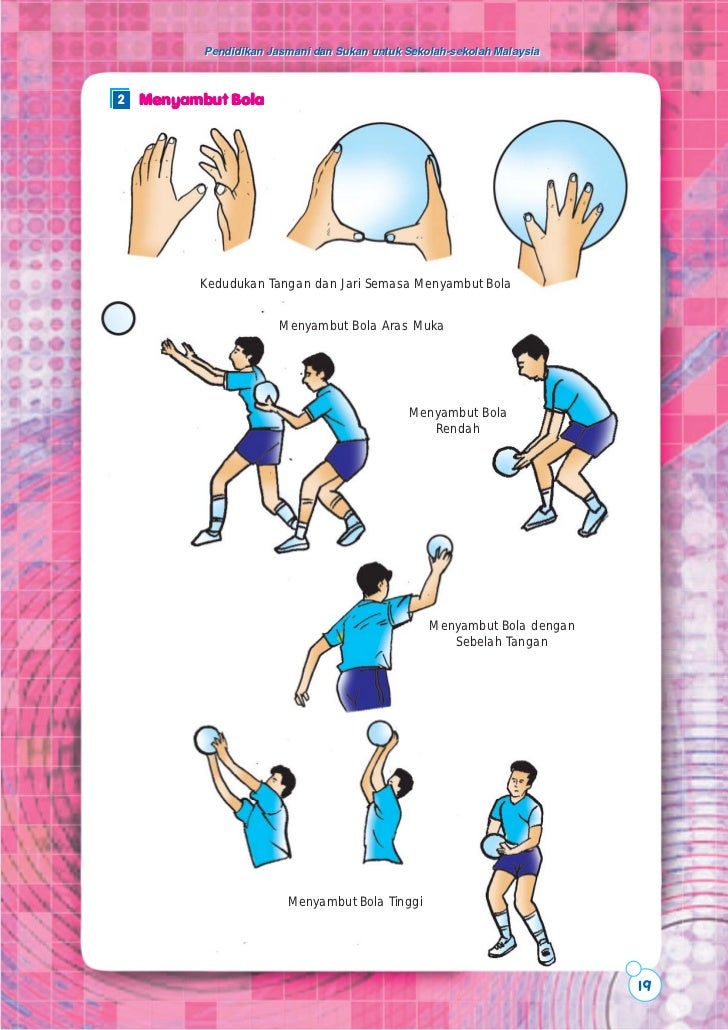 Pendidikan Jasmani dan Sukan untuk Sekolah-sekolah Malaysia

2 Menyambut Bola

Kedudukan Tangan dan Jari Semasa Menyambut Bola

Menyambut Bola Aras Muka

Menyambut Bola Rendah

Menyambut Bola dengan Sebelah Tangan

Menyambut Bola Tinggi

19