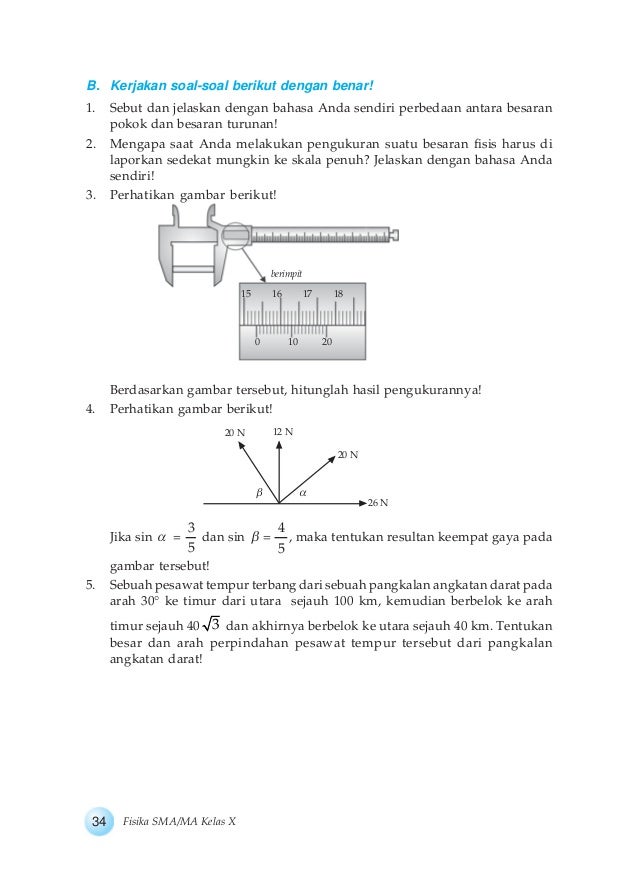 B. Kerjakan soal-soal berikut dengan benar!

1. Sebut dan jelaskan dengan bahasa Anda sendiri perbedaan antara besaran pokok dan besaran turunan!

2. Mengapa saat Anda melakukan pengukuran suatu besaran fisis harus di laporkan sedekat mungkin ke skala penuh? Jelaskan dengan bahasa Anda sendiri!

3. Perhatikan gambar berikut!

berimpit

15 16 17 18

0 10 20

Berdasarkan gambar tersebut, hitunglah hasil pengukurannya!

4. Perhatikan gambar berikut!

20 N 12 N 20 N

$\beta$ $\alpha$

26 N

Jika sin $\alpha = \frac{3}{5}$ dan sin $\beta = \frac{4}{5}$, maka tentukan resultan keempat gaya pada gambar tersebut!

5. Sebuah pesawat tempur terbang dari sebuah pangkalan angkatan darat pada arah 30° ke timur dari utara sejauh 100 km, kemudian berbelok ke arah timur sejauh $40\sqrt{3}$ dan akhirnya berbelok ke utara sejauh 40 km. Tentukan besar dan arah perpindahan pesawat tempur tersebut dari pangkalan angkatan darat!

34 Fisika SMA/MA Kelas X