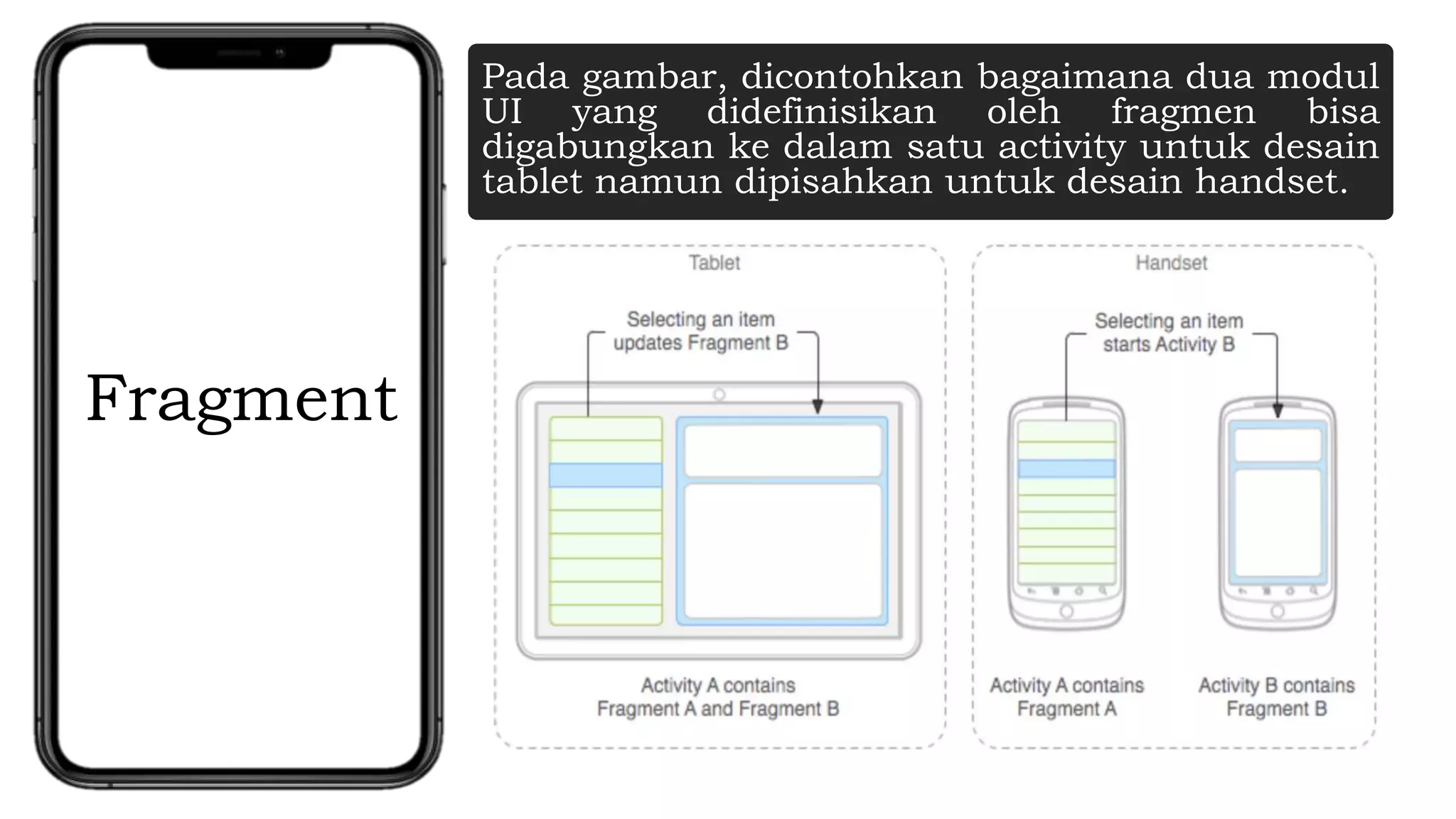 Fragment

Pada gambar, dicontohkan bagaimana dua modul UI yang didefinisikan oleh fragmen bisa digabungkan ke dalam satu activity untuk desain tablet namun dipisahkan untuk desain handset.

Tablet

Selecting an item updates Fragment B

Activity A contains Fragment A and Fragment B

Handset

Selecting an item starts Activity B

Activity A contains Fragment A

Activity B contains Fragment B