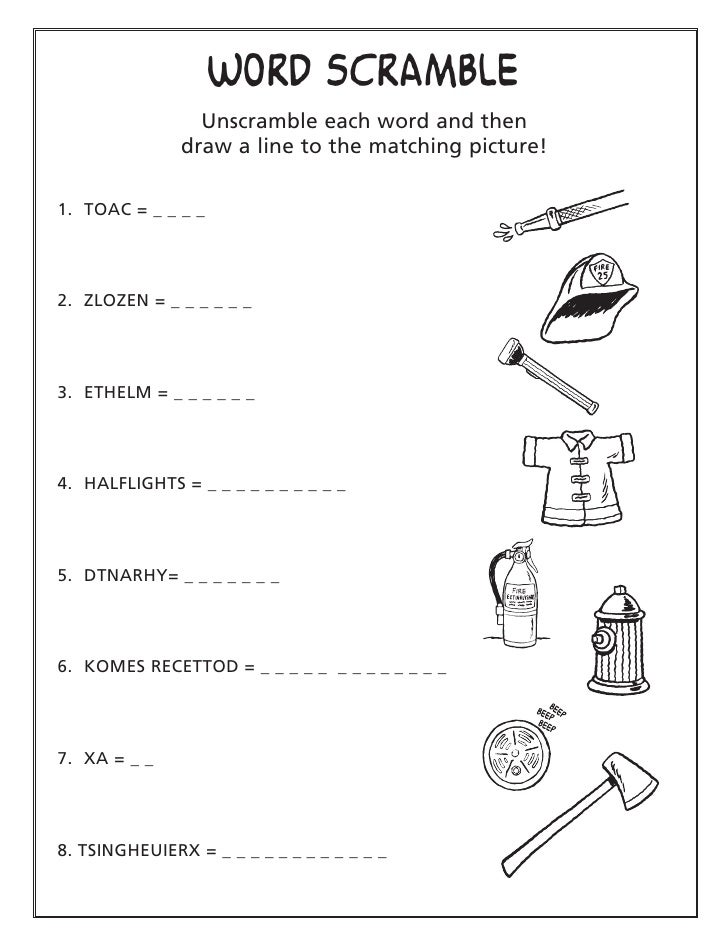 WORD SCRAMBLE

Unscramble each word and then draw a line to the matching picture!

1. TOAC = _ _ _ _

2. ZLOZEN = _ _ _ _ _ _

3. ETHELM = _ _ _ _ _ _

4. HALFLIGHTS = _ _ _ _ _ _ _ _ _ _

5. DTNARHY= _ _ _ _ _ _ _

6. KOMES RECETTOD = _ _ _ _ _ _ _ _ _ _ _ _ _

7. XA = _ _

8. TSINGHEUIERX = _ _ _ _ _ _ _ _ _ _ _ _

FIRE 25

FIRE EXTINGUISHER

BEEP BEEP BEEP