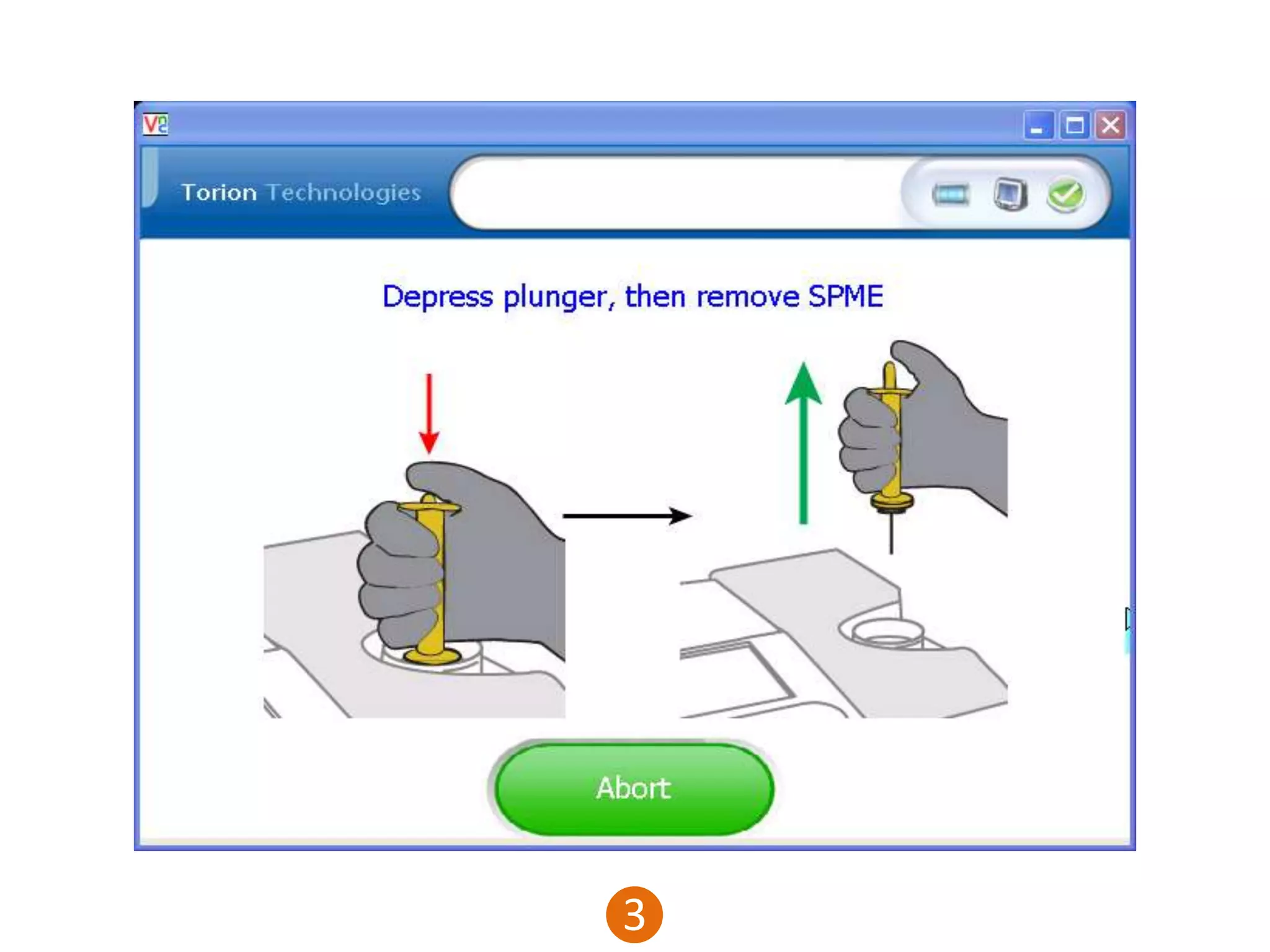 Torion Technologies

Depress plunger, then remove SPME

Abort

3