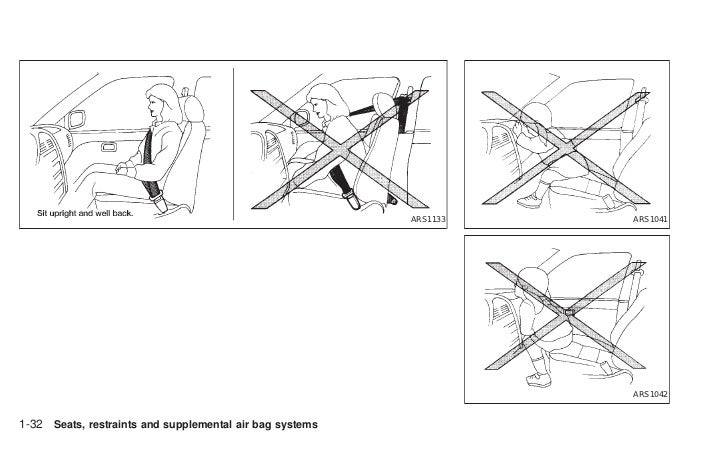 Sit upright and well back.

ARS1133

ARS1041

ARS1042

1-32 Seats, restraints and supplemental air bag systems