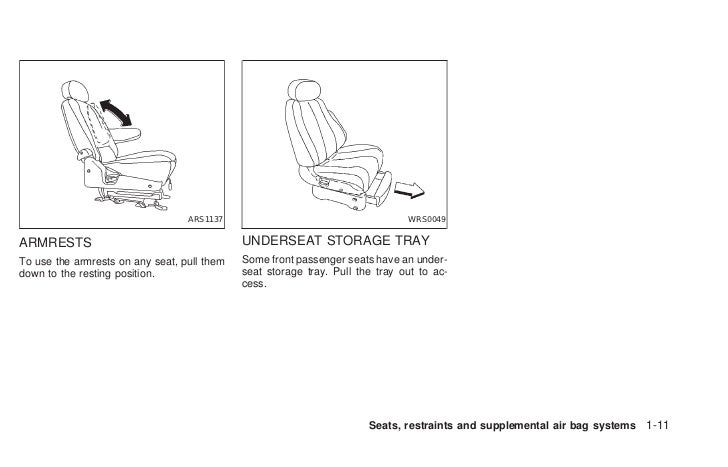 ARS1137

ARMRESTS

To use the armrests on any seat, pull them down to the resting position.

WRS0049

UNDERSEAT STORAGE TRAY

Some front passenger seats have an underseat storage tray. Pull the tray out to access.

Seats, restraints and supplemental air bag systems 1-11