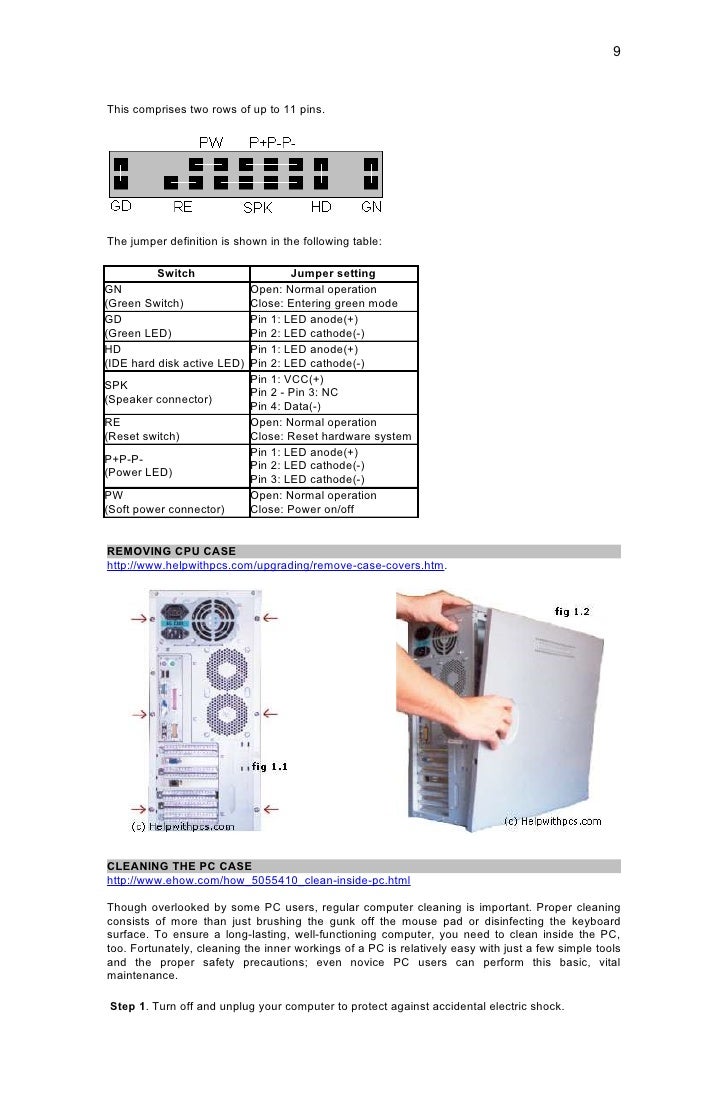 9

This comprises two rows of up to 11 pins.

PW P+P-P-

GD RE SPK HD GN

The jumper definition is shown in the following table:

| Switch | Jumper setting |
|---|---|
| GN (Green Switch) | Open: Normal operation Close: Entering green mode |
| GD (Green LED) | Pin 1: LED anode(+) Pin 2: LED cathode(-) |
| HD (IDE hard disk active LED) | Pin 1: LED anode(+) Pin 2: LED cathode(-) |
| SPK (Speaker connector) | Pin 1: VCC(+) Pin 2 - Pin 3: NC Pin 4: Data(-) |
| RE (Reset switch) | Open: Normal operation Close: Reset hardware system |
| P+P-P- (Power LED) | Pin 1: LED anode(+) Pin 2: LED cathode(-) Pin 3: LED cathode(-) |
| PW (Soft power connector) | Open: Normal operation Close: Power on/off |

REMOVING CPU CASE
http://www.helpwithpcs.com/upgrading/remove-case-covers.htm.

fig 1.1
(c) Helpwithpcs.com

fig 1.2
(c) Helpwithpcs.com

CLEANING THE PC CASE
http://www.ehow.com/how_5055410_clean-inside-pc.html

Though overlooked by some PC users, regular computer cleaning is important. Proper cleaning consists of more than just brushing the gunk off the mouse pad or disinfecting the keyboard surface. To ensure a long-lasting, well-functioning computer, you need to clean inside the PC, too. Fortunately, cleaning the inner workings of a PC is relatively easy with just a few simple tools and the proper safety precautions; even novice PC users can perform this basic, vital maintenance.

Step 1. Turn off and unplug your computer to protect against accidental electric shock.