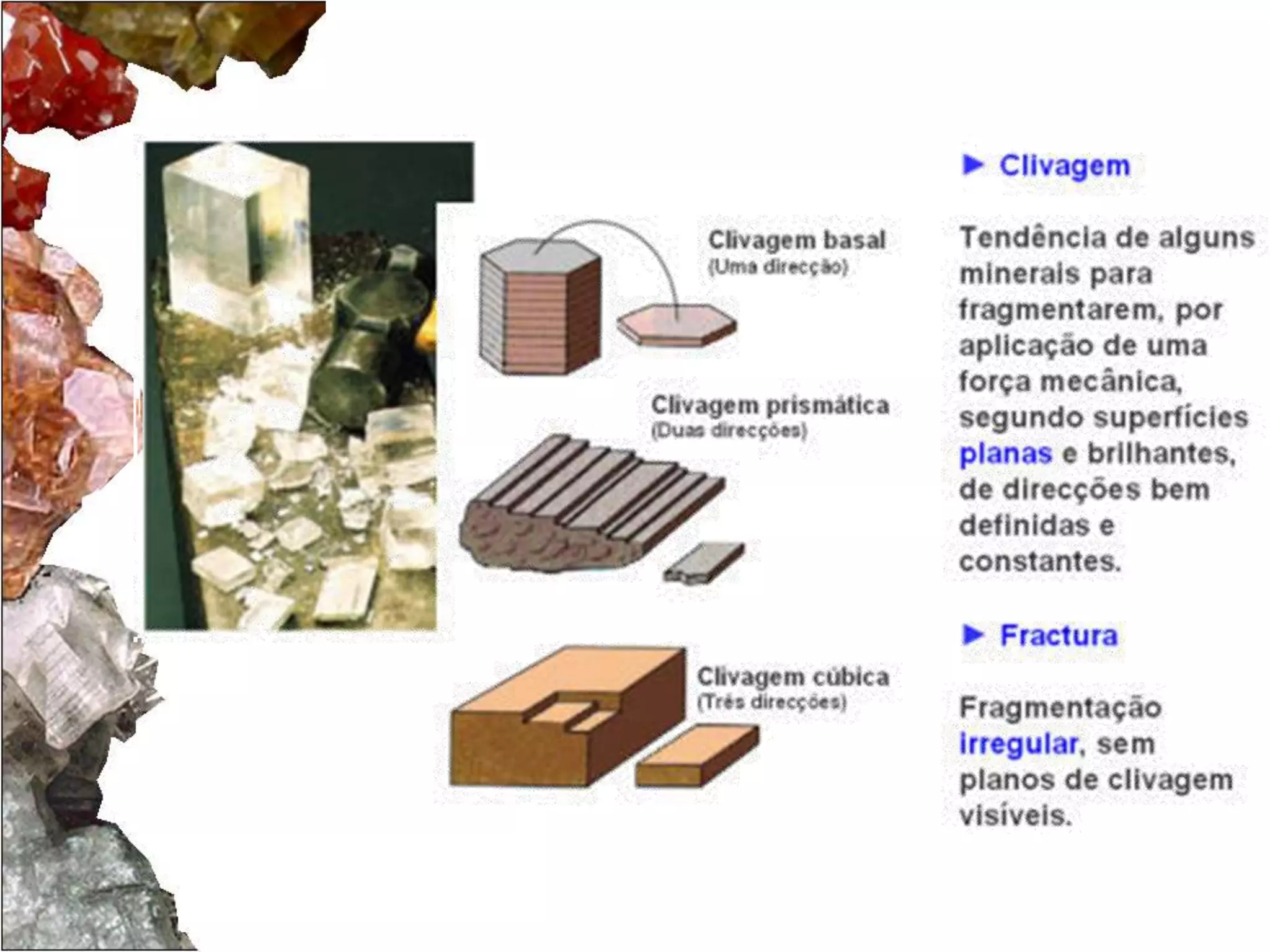 Clivagem basal
(Uma direcção)

Clivagem prismática
(Duas direcções)

Clivagem cúbica
(Três direcções)

► Clivagem

Tendência de alguns minerais para fragmentarem, por aplicação de uma força mecânica, segundo superfícies planas e brilhantes, de direcções bem definidas e constantes.

► Fractura

Fragmentação irregular, sem planos de clivagem visíveis.