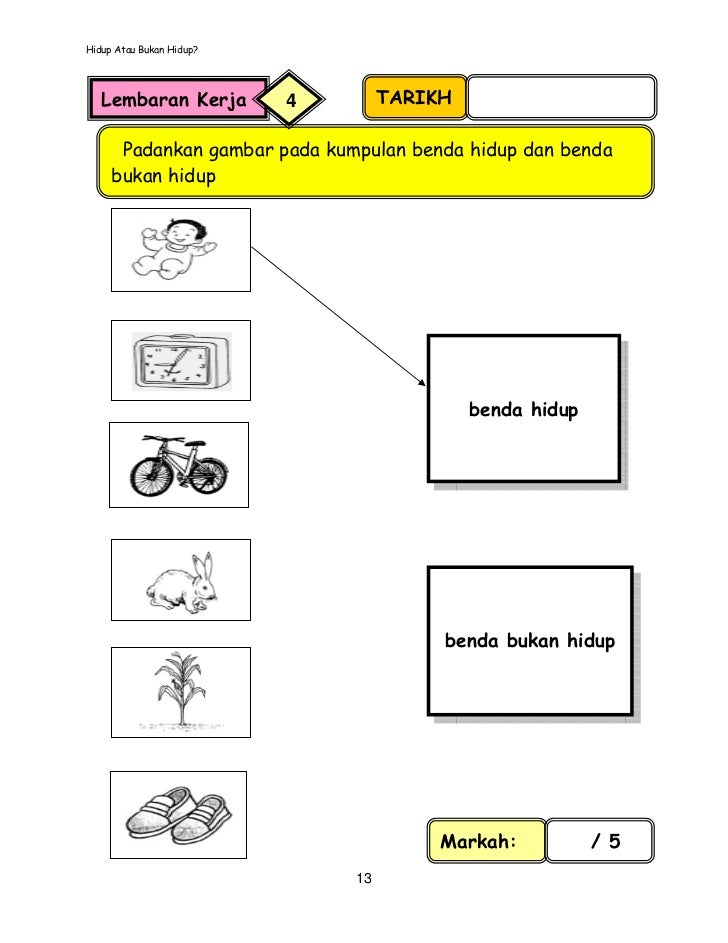 Hidup Atau Bukan Hidup?

Lembaran Kerja 4

TARIKH

Padankan gambar pada kumpulan benda hidup dan benda bukan hidup

benda hidup

benda bukan hidup

Markah: / 5

13