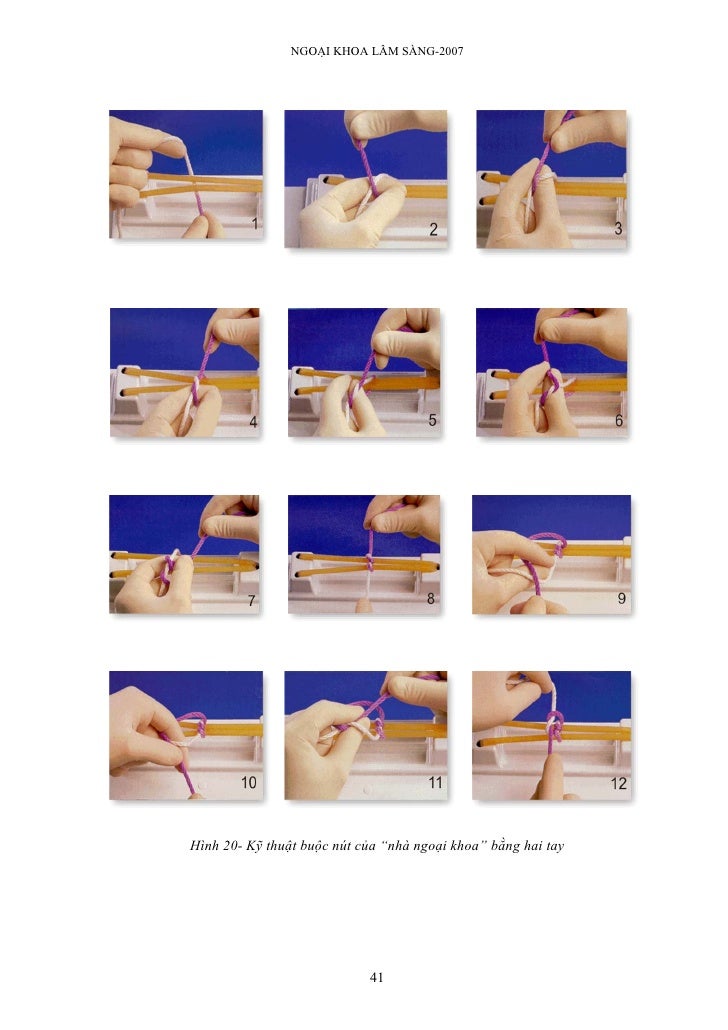 NGOẠI KHOA LÂM SÀNG-2007

1

2

3

4

5

6

7

8

9

10

11

12

Hình 20- Kỹ thuật buộc nút của "nhà ngoại khoa" bằng hai tay

41