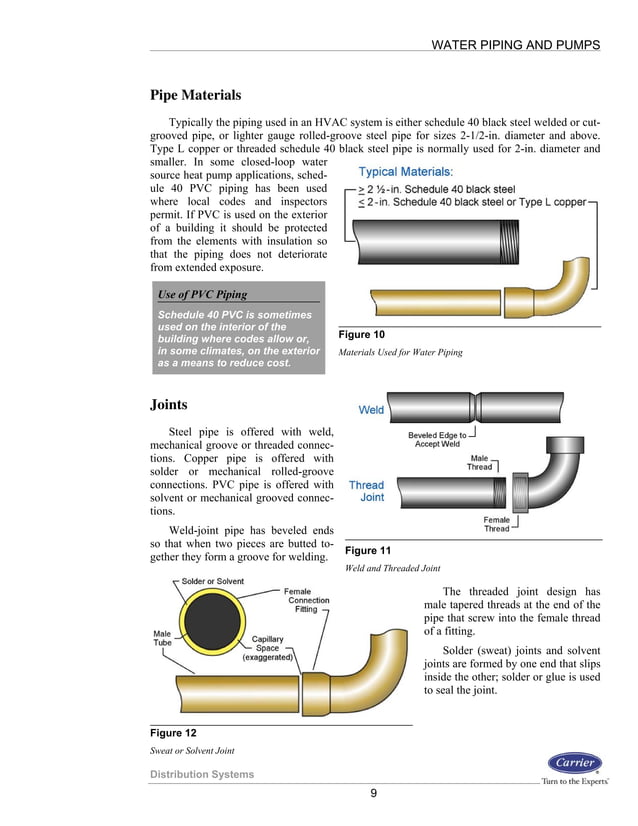 WATER PIPING AND PUMPS

Pipe Materials

Typically the piping used in an HVAC system is either schedule 40 black steel welded or cut-grooved pipe, or lighter gauge rolled-groove steel pipe for sizes 2-1/2-in. diameter and above. Type L copper or threaded schedule 40 black steel pipe is normally used for 2-in. diameter and smaller. In some closed-loop water source heat pump applications, schedule 40 PVC piping has been used where local codes and inspectors permit. If PVC is used on the exterior of a building it should be protected from the elements with insulation so that the piping does not deteriorate from extended exposure.

Typical Materials:
$\geq$ 2 ½-in. Schedule 40 black steel
$\leq$ 2-in. Schedule 40 black steel or Type L copper

Use of PVC Piping

Schedule 40 PVC is sometimes used on the interior of the building where codes allow or, in some climates, on the exterior as a means to reduce cost.

Figure 10
Materials Used for Water Piping

Joints

Steel pipe is offered with weld, mechanical groove or threaded connections. Copper pipe is offered with solder or mechanical rolled-groove connections. PVC pipe is offered with solvent or mechanical grooved connections.

Weld-joint pipe has beveled ends so that when two pieces are butted together they form a groove for welding.

Weld
Beveled Edge to Accept Weld
Male Thread
Thread Joint
Female Thread

Figure 11
Weld and Threaded Joint

Solder or Solvent
Female Connection Fitting
Male Tube
Capillary Space (exaggerated)

The threaded joint design has male tapered threads at the end of the pipe that screw into the female thread of a fitting.

Solder (sweat) joints and solvent joints are formed by one end that slips inside the other; solder or glue is used to seal the joint.

Figure 12
Sweat or Solvent Joint

Distribution Systems

Carrier
Turn to the Experts

9