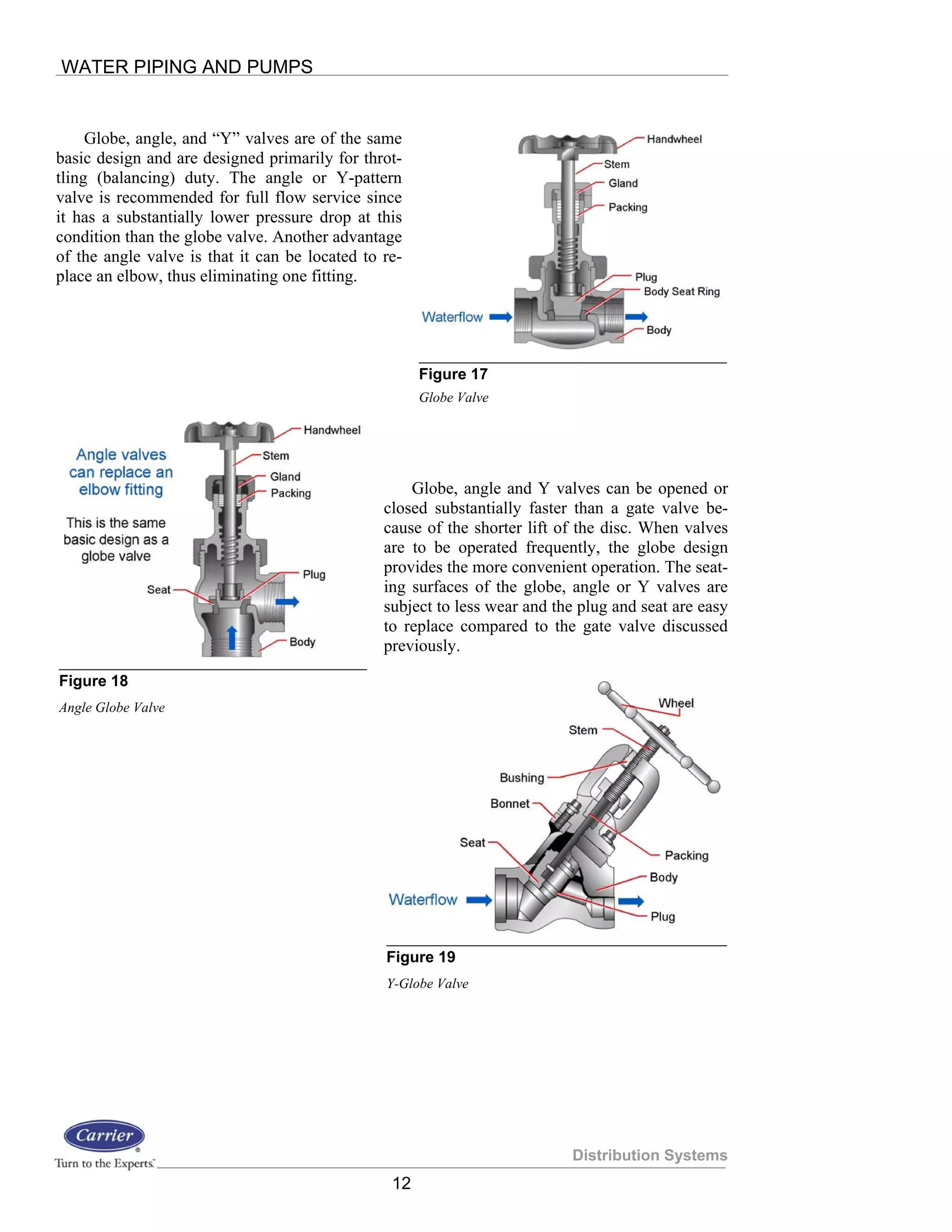 WATER PIPING AND PUMPS

Globe, angle, and “Y” valves are of the same basic design and are designed primarily for throttling (balancing) duty. The angle or Y-pattern valve is recommended for full flow service since it has a substantially lower pressure drop at this condition than the globe valve. Another advantage of the angle valve is that it can be located to replace an elbow, thus eliminating one fitting.

Handwheel
Stem
Gland
Packing
Plug
Body Seat Ring
Waterflow
Body

Figure 17
Globe Valve

Angle valves can replace an elbow fitting

This is the same basic design as a globe valve

Handwheel
Stem
Gland
Packing
Plug
Seat
Body

Figure 18
Angle Globe Valve

Globe, angle and Y valves can be opened or closed substantially faster than a gate valve because of the shorter lift of the disc. When valves are to be operated frequently, the globe design provides the more convenient operation. The seating surfaces of the globe, angle or Y valves are subject to less wear and the plug and seat are easy to replace compared to the gate valve discussed previously.

Wheel
Stem
Bushing
Bonnet
Seat
Packing
Body
Waterflow
Plug

Figure 19
Y-Globe Valve

Carrier
Turn to the Experts.

Distribution Systems

12