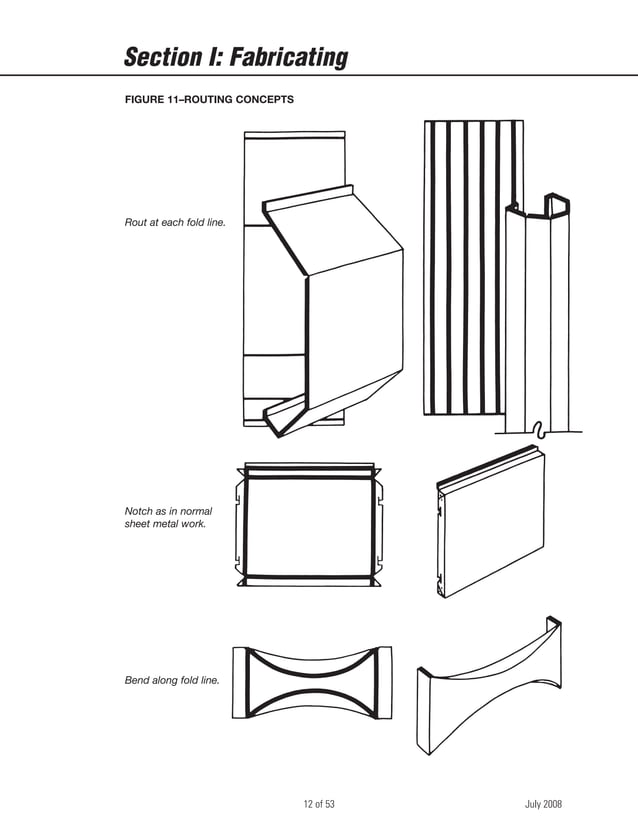 Section I: Fabricating

FIGURE 11–ROUTING CONCEPTS

Rout at each fold line.

Notch as in normal sheet metal work.

Bend along fold line.

12 of 53

July 2008